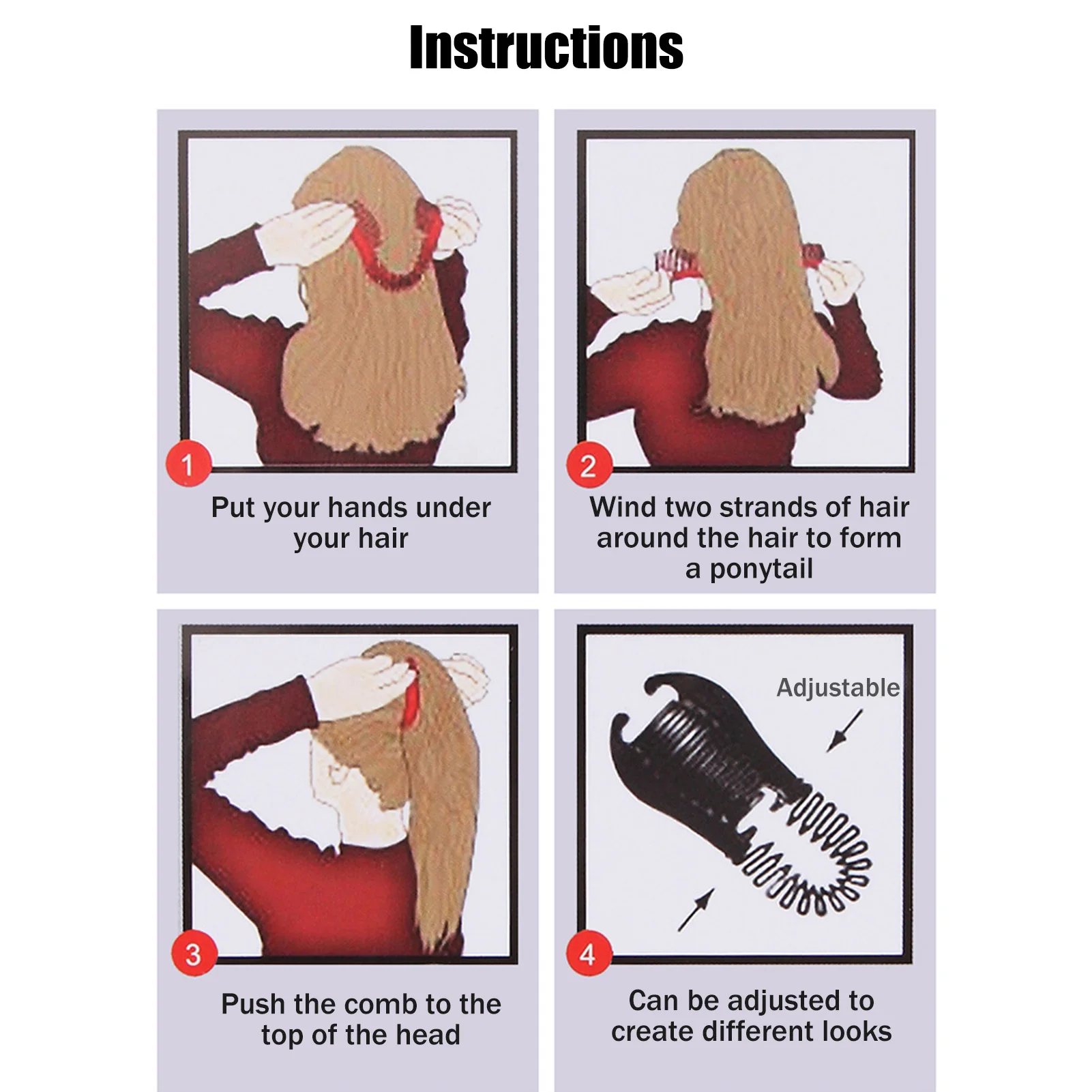 Instructions

1
Put your hands under your hair

2
Wind two strands of hair around the hair to form a ponytail

3
Push the comb to the top of the head

Adjustable
4
Can be adjusted to create different looks