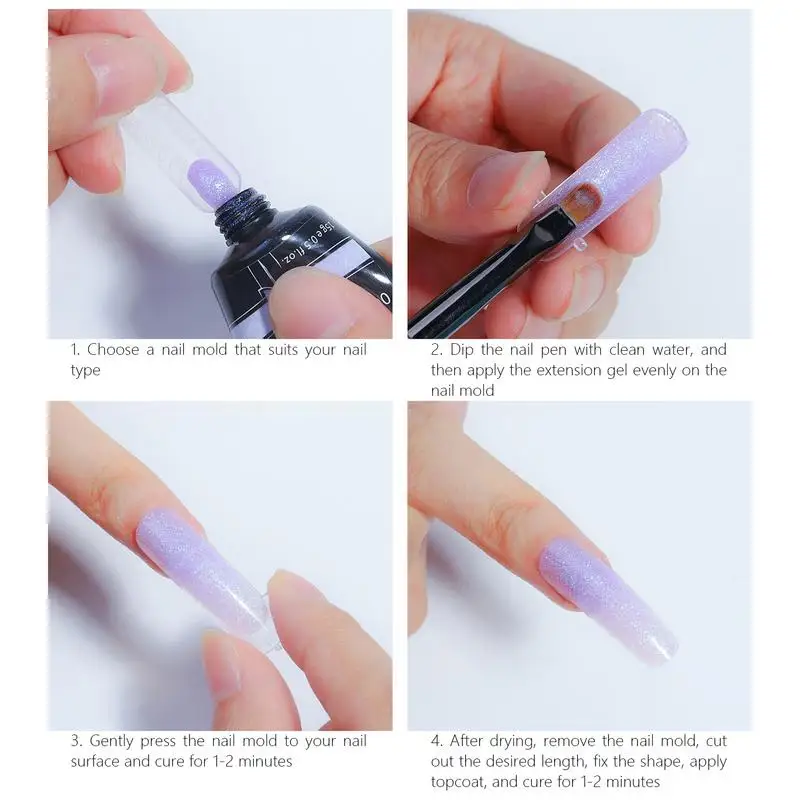 15g e 0.5 fl.oz

1. Choose a nail mold that suits your nail type

2. Dip the nail pen with clean water, and then apply the extension gel evenly on the nail mold

3. Gently press the nail mold to your nail surface and cure for 1-2 minutes

4. After drying, remove the nail mold, cut out the desired length, fix the shape, apply topcoat, and cure for 1-2 minutes