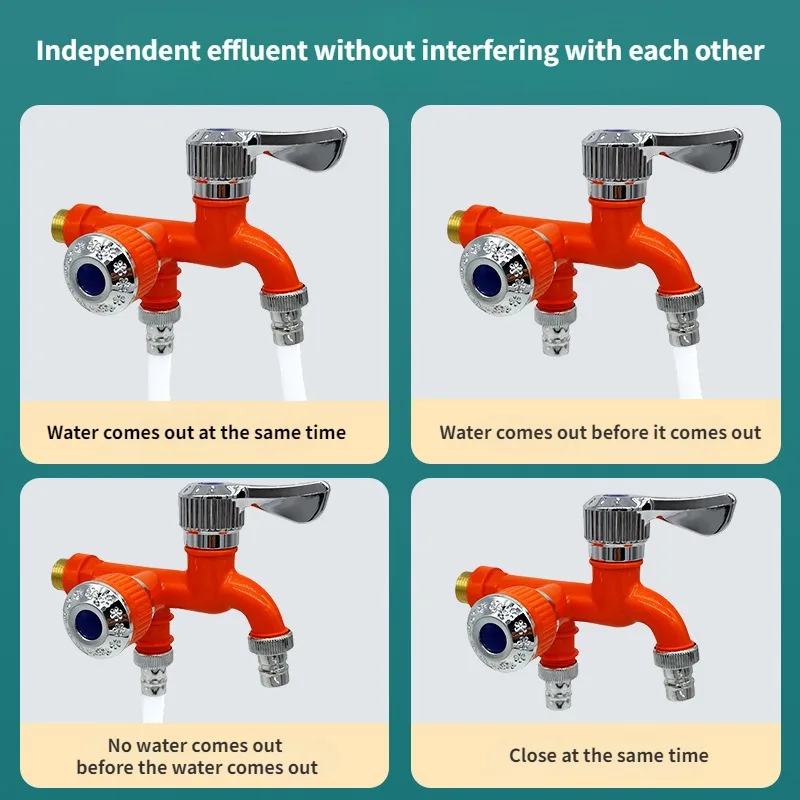 Independent effluent without interfering with each other

Water comes out at the same time

Water comes out before it comes out

No water comes out before the water comes out

Close at the same time