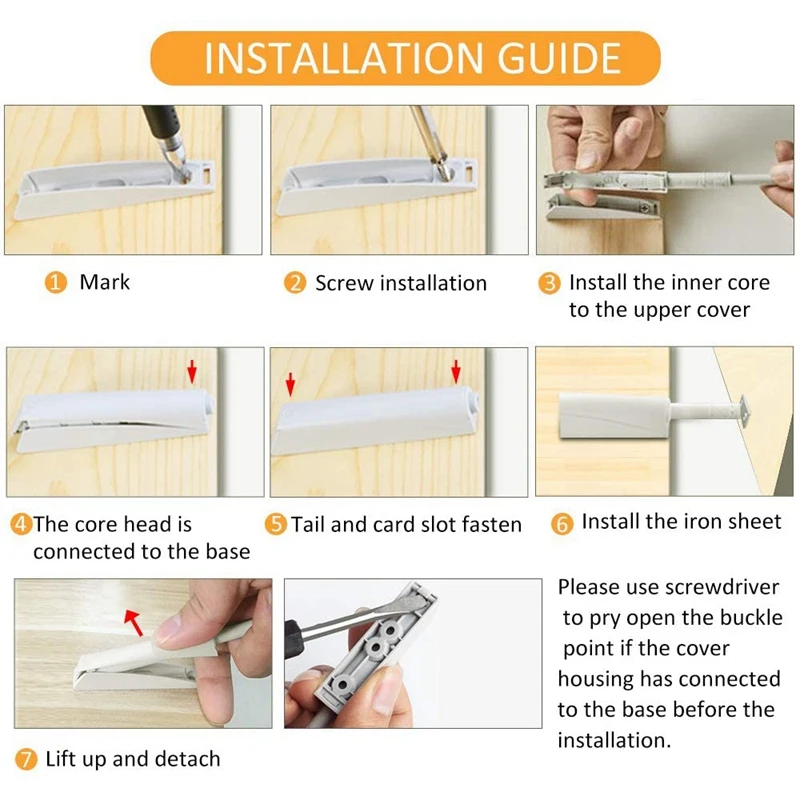 INSTALLATION GUIDE

1 Mark

2 Screw installation

3 Install the inner core to the upper cover

4 The core head is connected to the base

5 Tail and card slot fasten

6 Install the iron sheet

7 Lift up and detach

Please use screwdriver to pry open the buckle point if the cover housing has connected to the base before the installation.