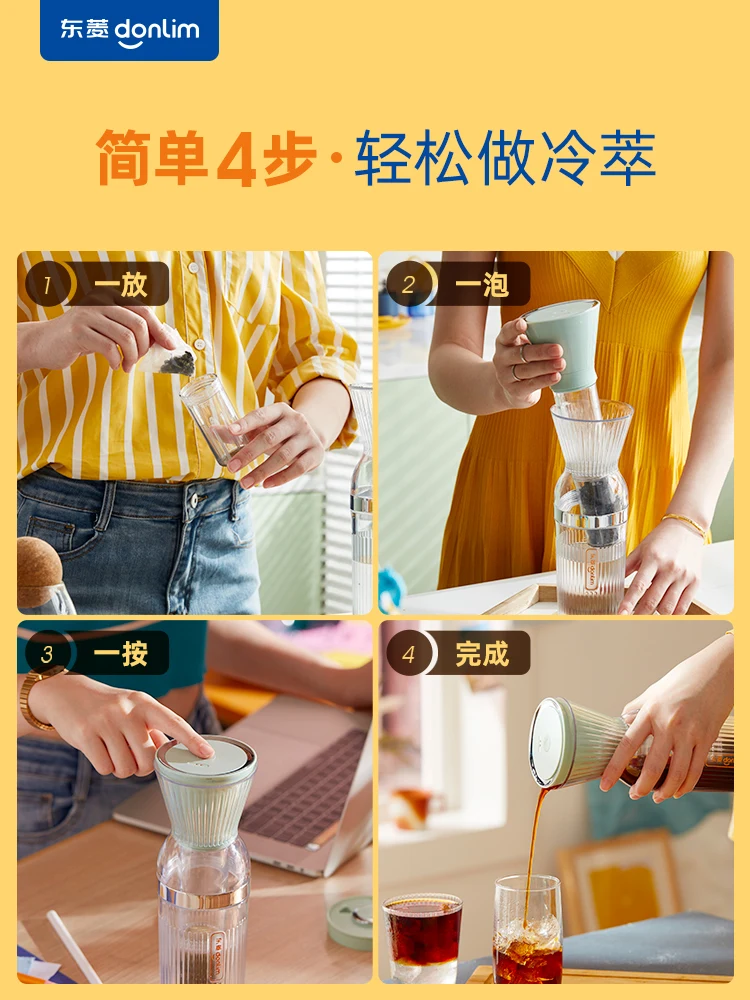 东菱 donlim

简单4步·轻松做冷萃

1 一放

2 一泡

3 一按

4 完成