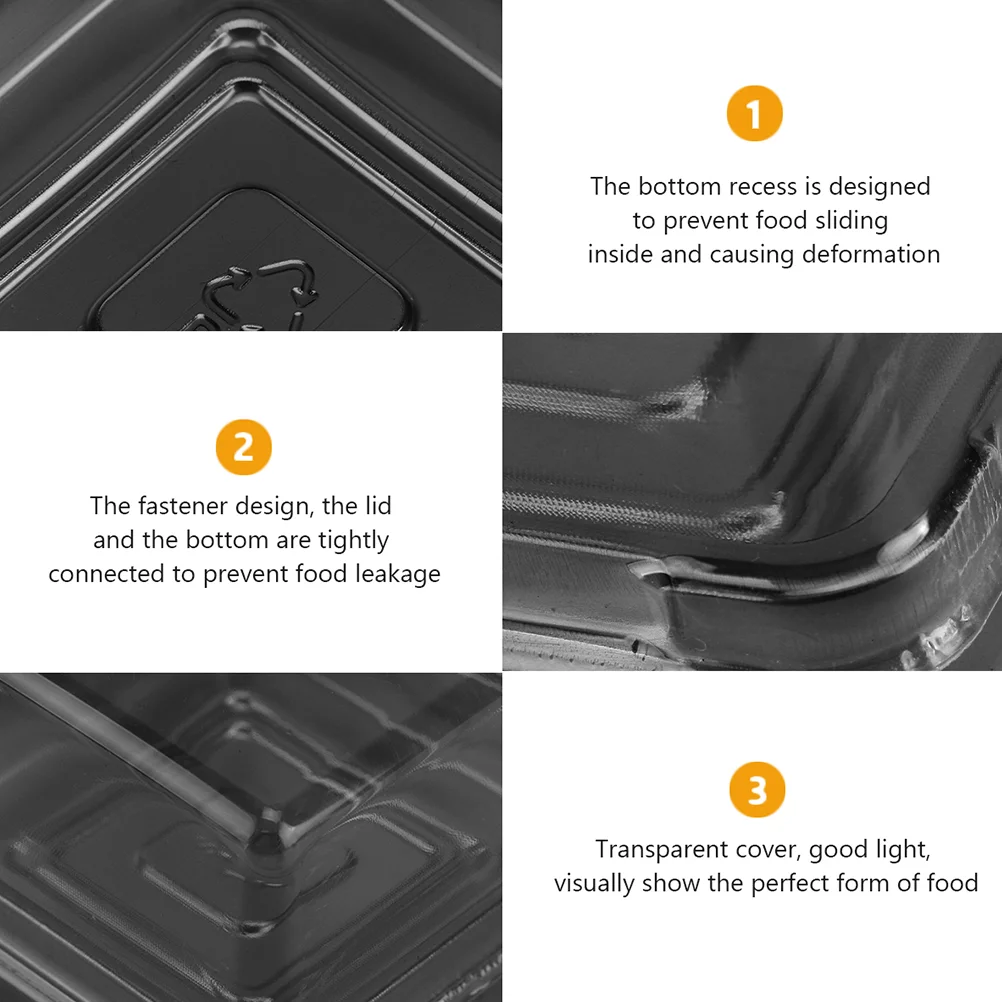 1

The bottom recess is designed to prevent food sliding inside and causing deformation

2

The fastener design, the lid and the bottom are tightly connected to prevent food leakage

3

Transparent cover, good light, visually show the perfect form of food