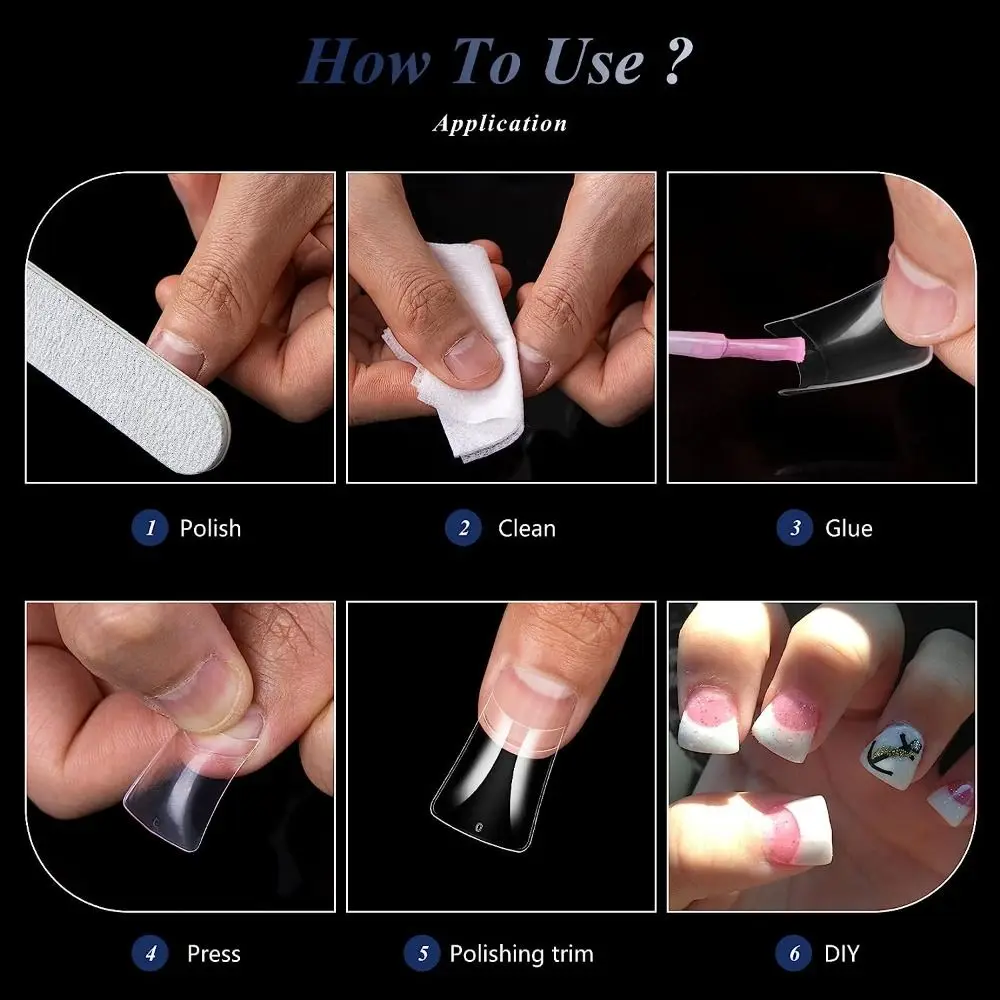 How To Use ?

Application

1 Polish

2 Clean

3 Glue

4 Press

5 Polishing trim

6 DIY