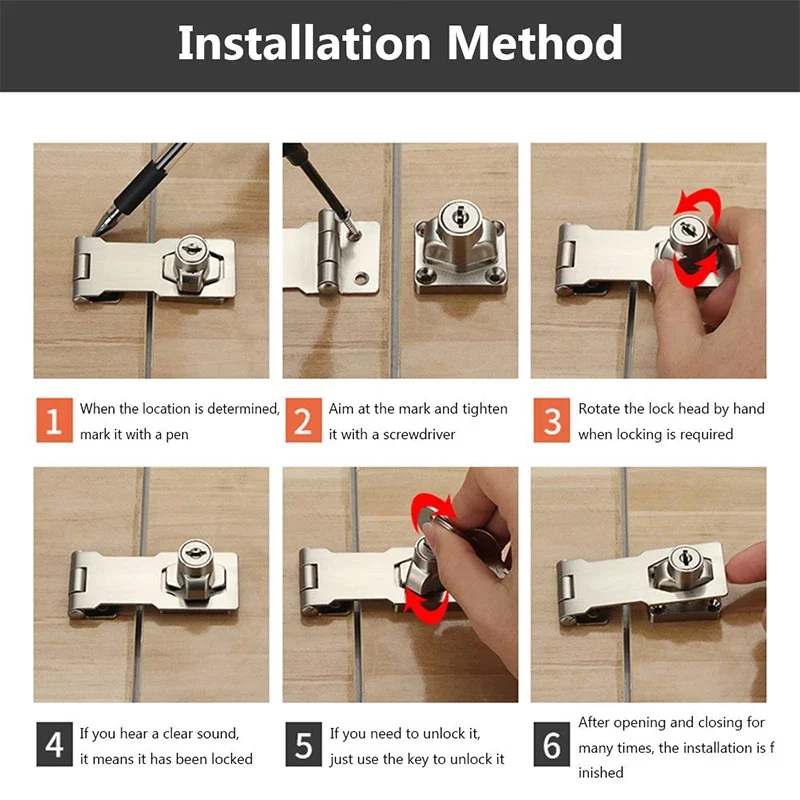 Installation Method

1 When the location is determined, mark it with a pen

2 Aim at the mark and tighten it with a screwdriver

3 Rotate the lock head by hand when locking is required

4 If you hear a clear sound, it means it has been locked

5 If you need to unlock it, just use the key to unlock it

6 After opening and closing for many times, the installation is f inished