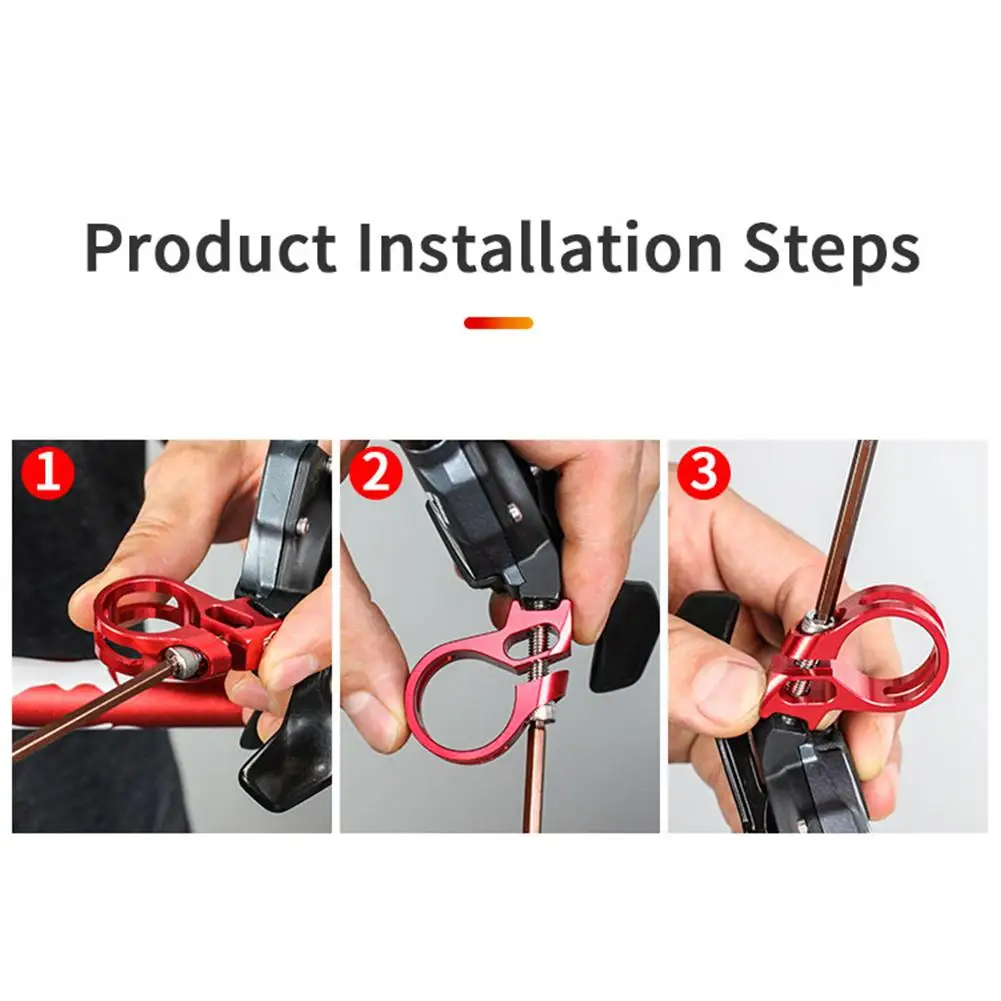 Product Installation Steps

1

2

3