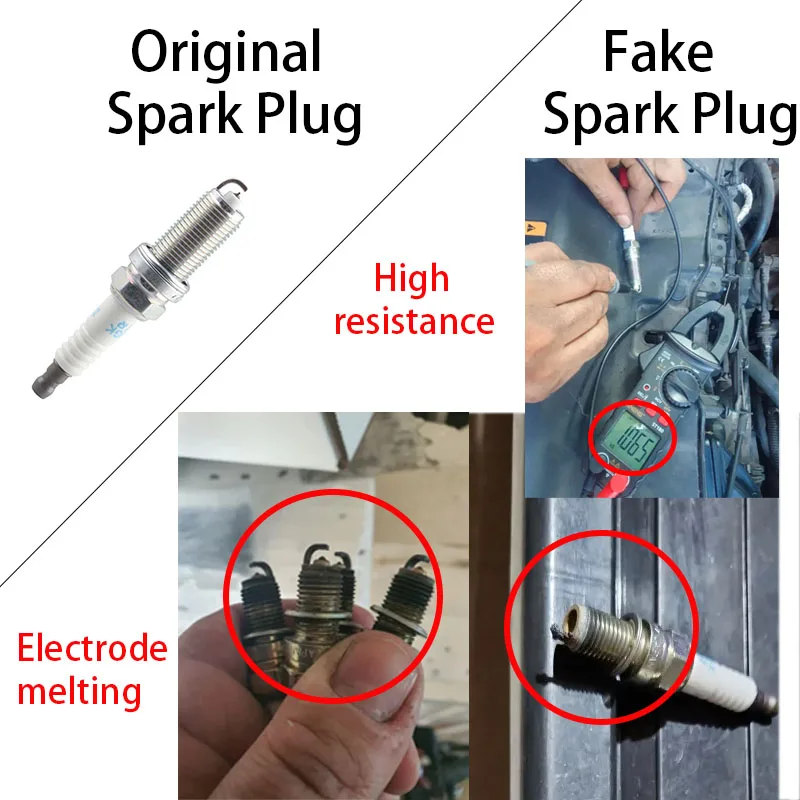 Original Spark Plug

Fake Spark Plug

High resistance

10.65

Electrode melting