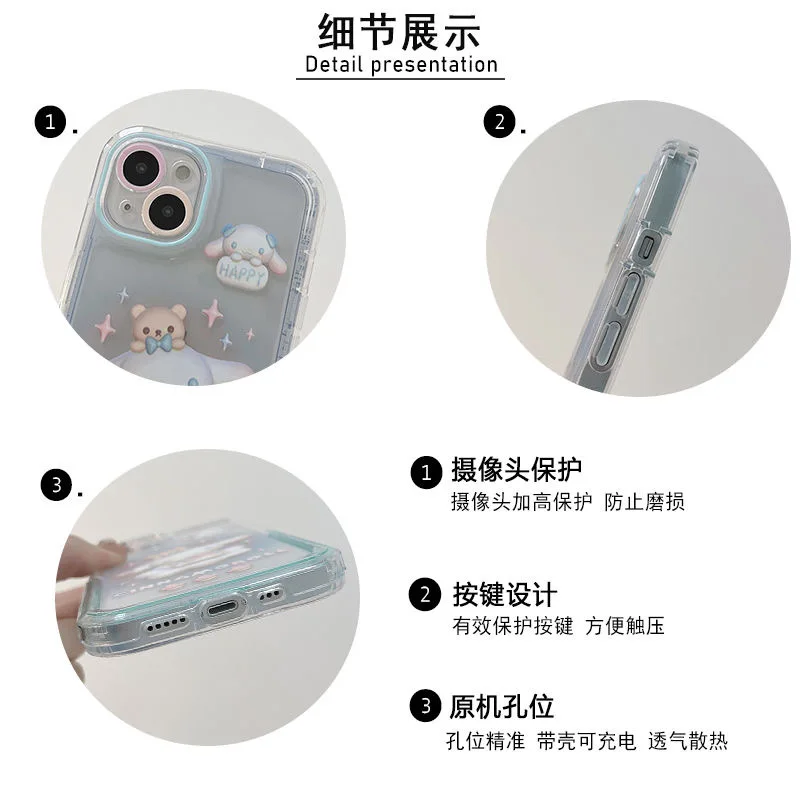 细节展示
Detail presentation

1.

HAPPY

2.

3.

1 摄像头保护
摄像头加高保护 防止磨损

2 按键设计
有效保护按键 方便触压

3 原机孔位
孔位精准 带壳可充电 透气散热