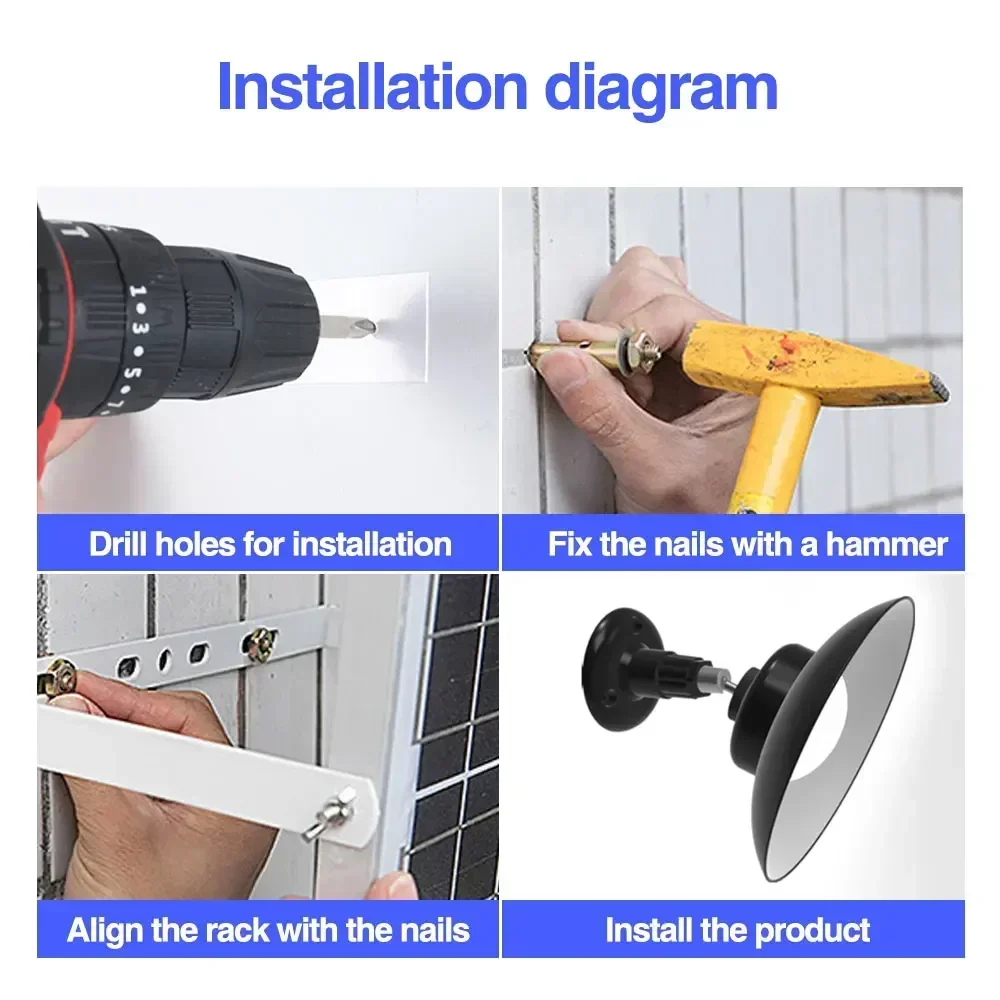 Installation diagram

1•3•5•7

Drill holes for installation

Fix the nails with a hammer

Align the rack with the nails

Install the product