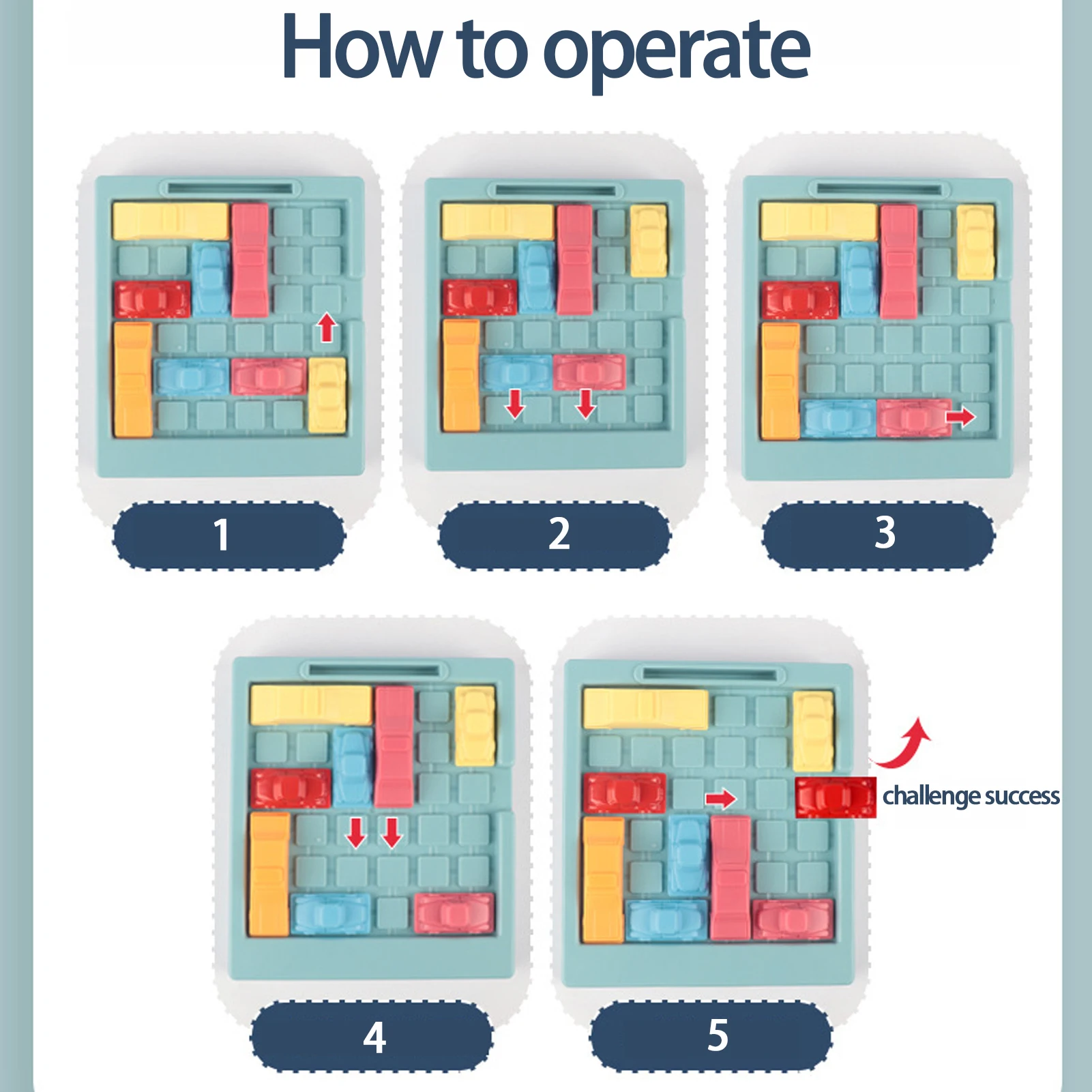 How to operate

1

2

3

4

challenge success

5