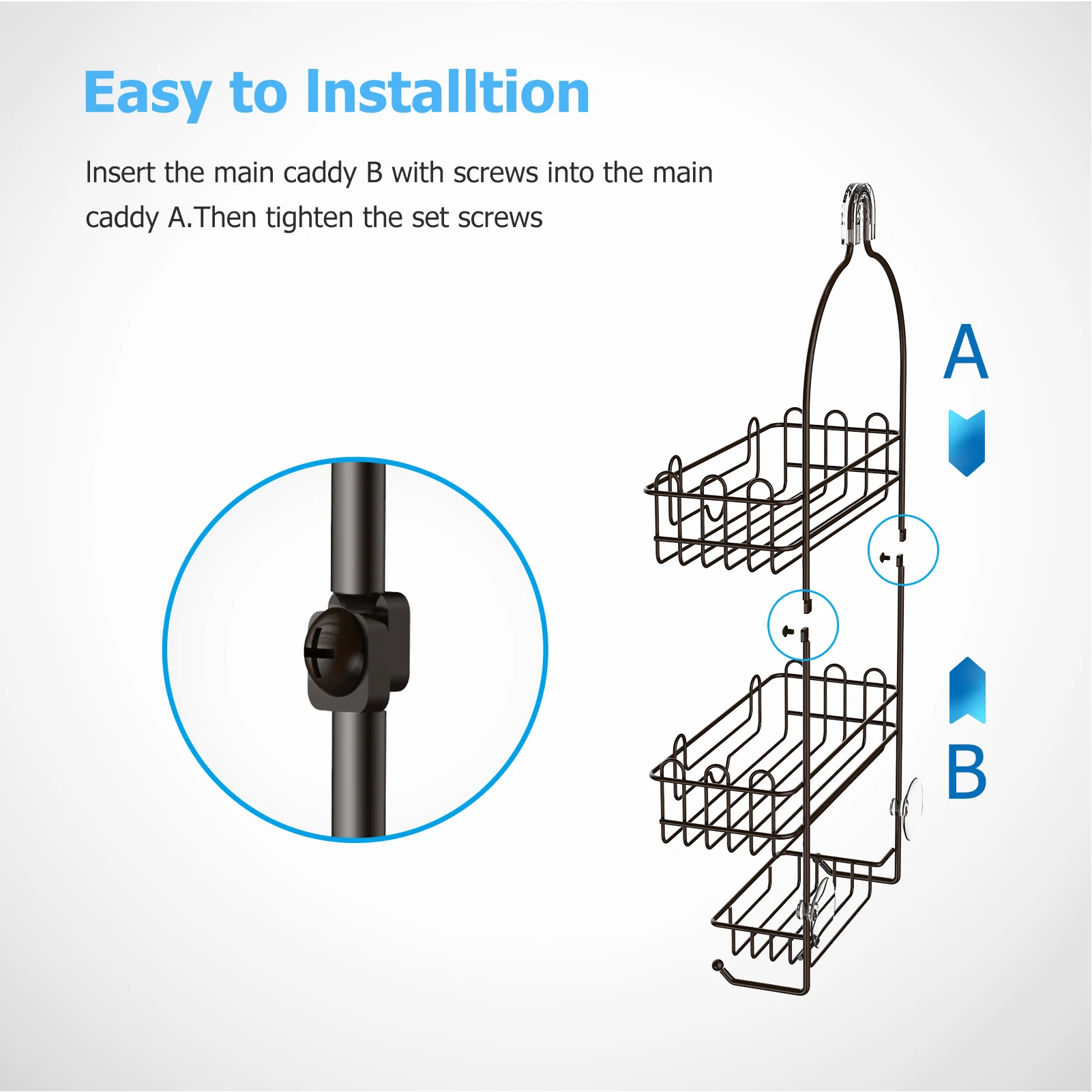 Easy to Installtion

Insert the main caddy B with screws into the main caddy A.Then tighten the set screws

A

B