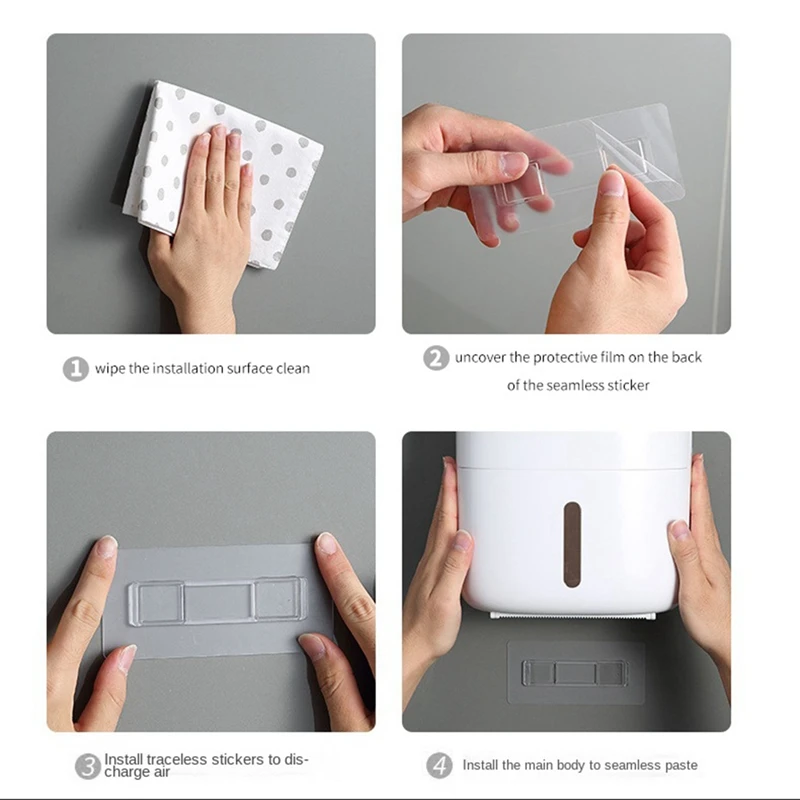 1 wipe the installation surface clean

2 uncover the protective film on the back of the seamless sticker

3 Install traceless stickers to discharge air

4 Install the main body to seamless paste