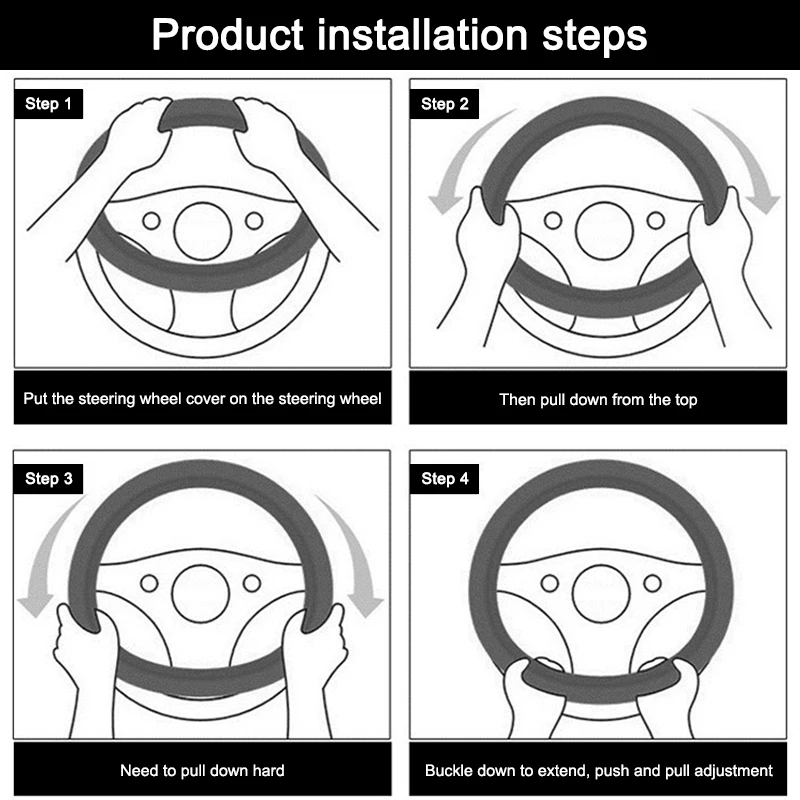 Product installation steps

Step 1

Put the steering wheel cover on the steering wheel

Step 2

Then pull down from the top

Step 3

Need to pull down hard

Step 4

Buckle down to extend, push and pull adjustment