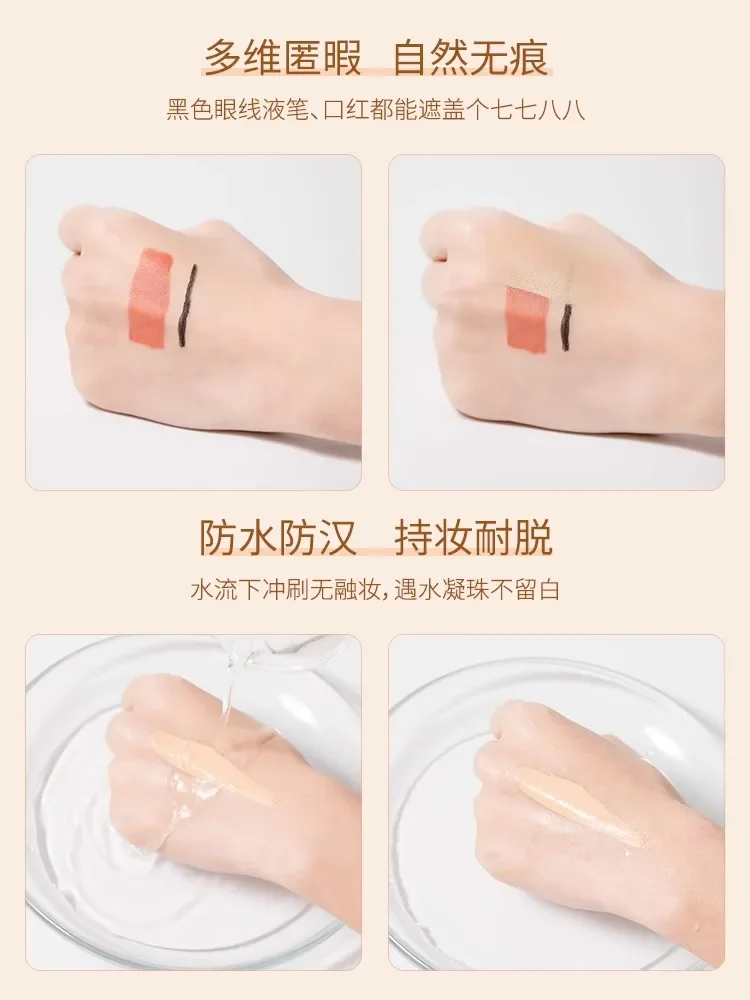 多维匿暇　自然无痕

黑色眼线液笔、口红都能遮盖个七七八八

防水防汉　持妆耐脱

水流下冲刷无融妆，遇水凝珠不留白