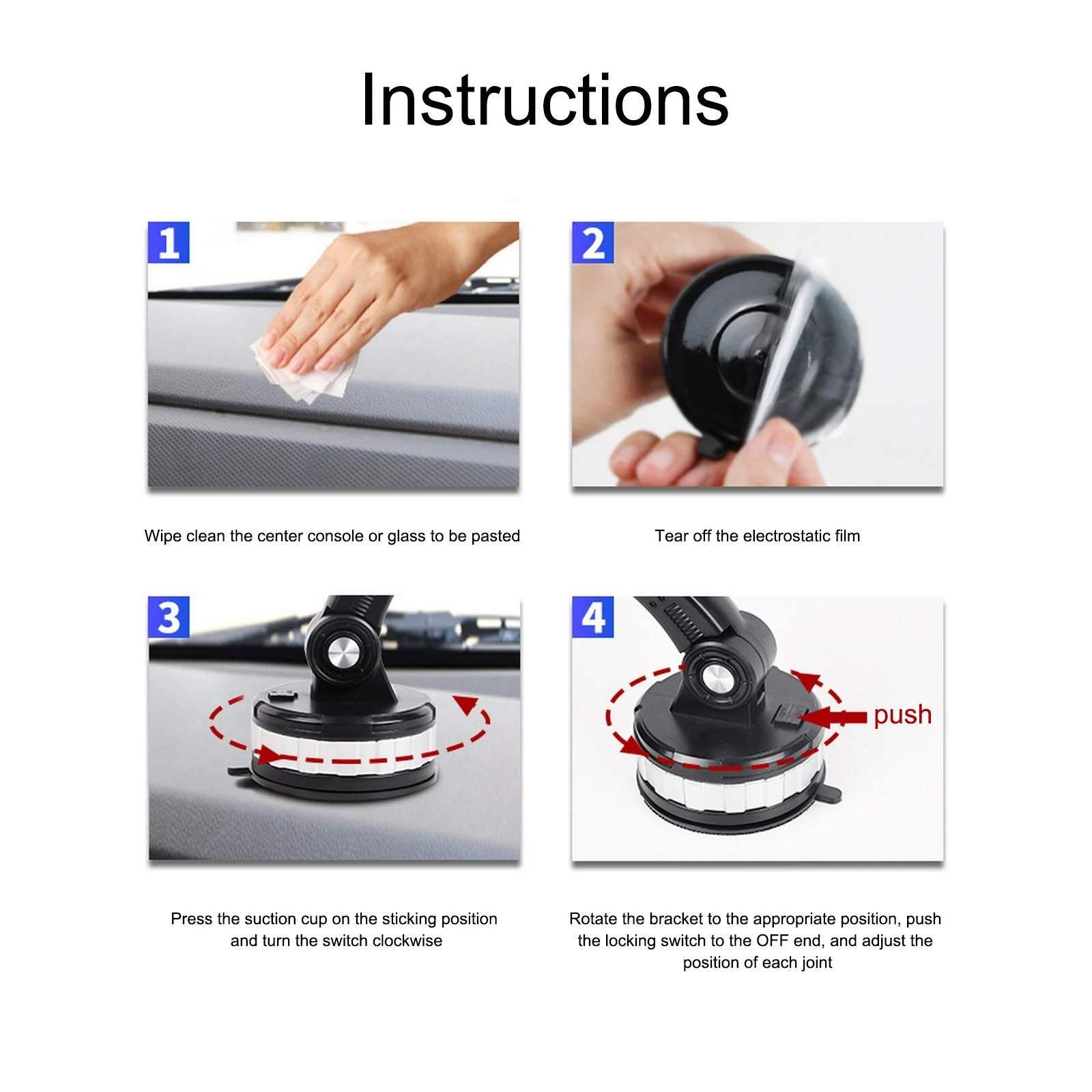 Instructions

1

Wipe clean the center console or glass to be pasted

2

Tear off the electrostatic film

3

Press the suction cup on the sticking position and turn the switch clockwise

4

push

Rotate the bracket to the appropriate position, push the locking switch to the OFF end, and adjust the position of each joint