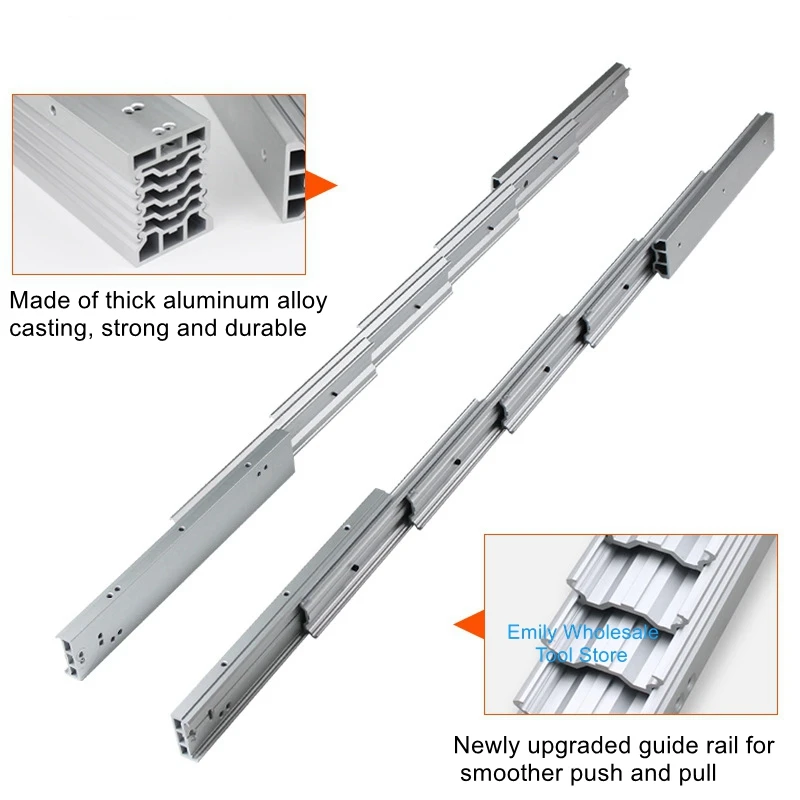 Made of thick aluminum alloy casting, strong and durable

Emily Wholesale Tool Store

Newly upgraded guide rail for smoother push and pull