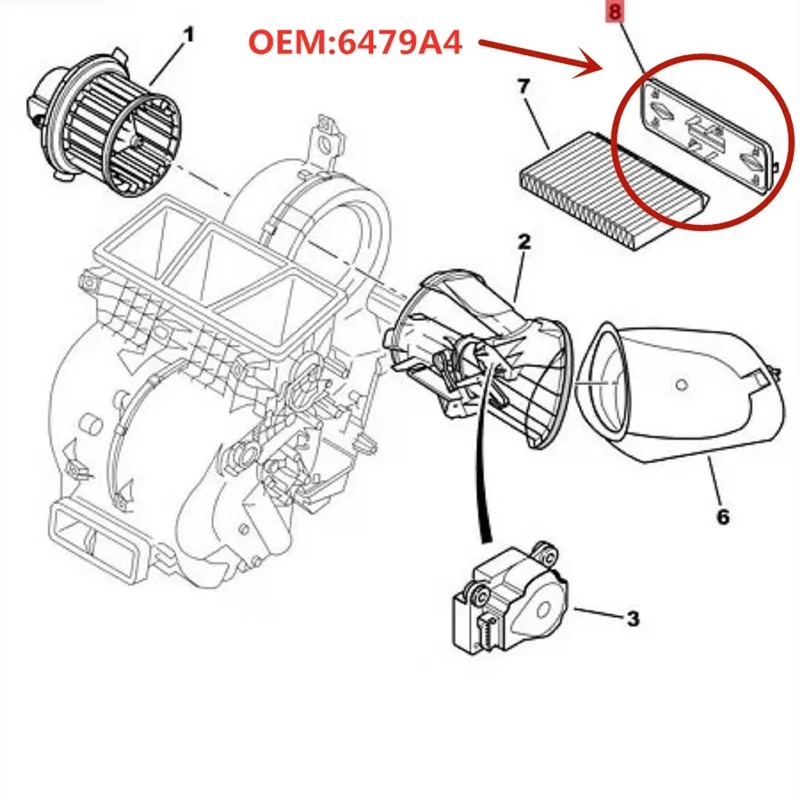 1

OEM:6479A4

8

7

2

6

3