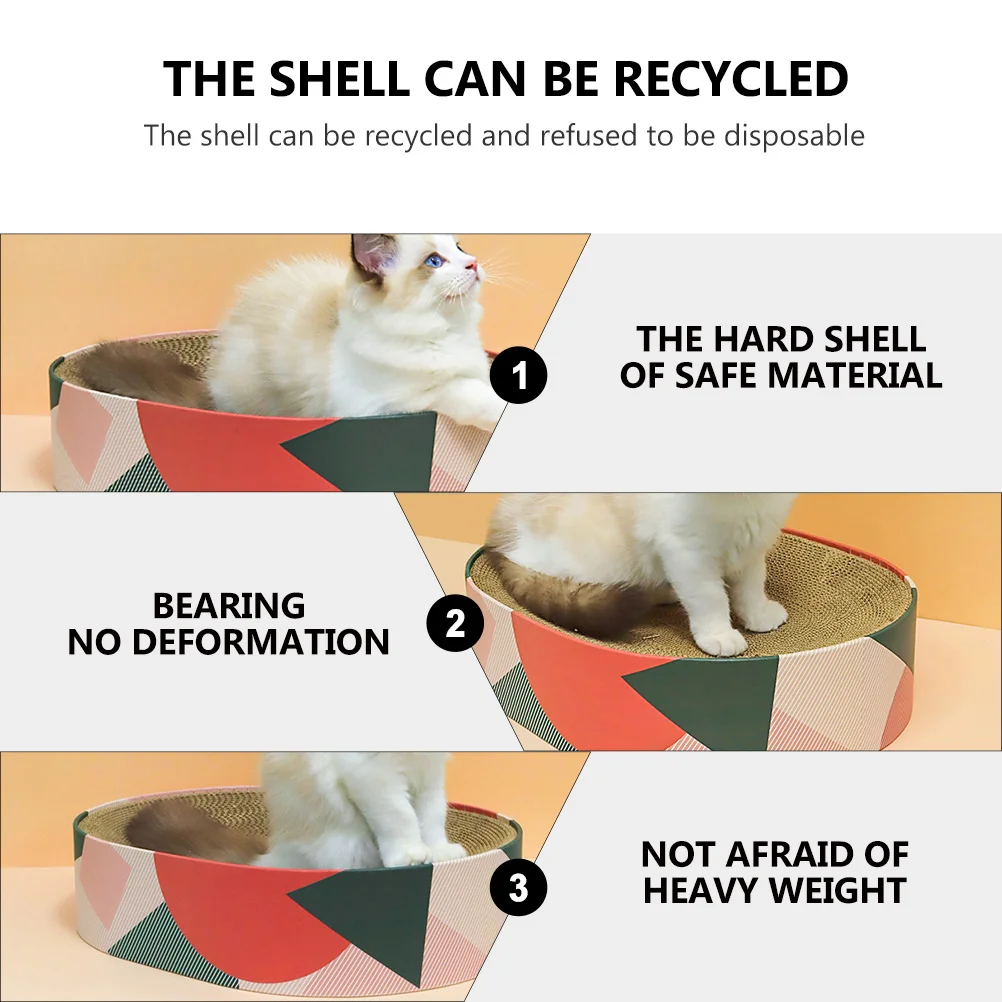 THE SHELL CAN BE RECYCLED

The shell can be recycled and refused to be disposable

1

THE HARD SHELL OF SAFE MATERIAL

BEARING NO DEFORMATION

2

3

NOT AFRAID OF HEAVY WEIGHT