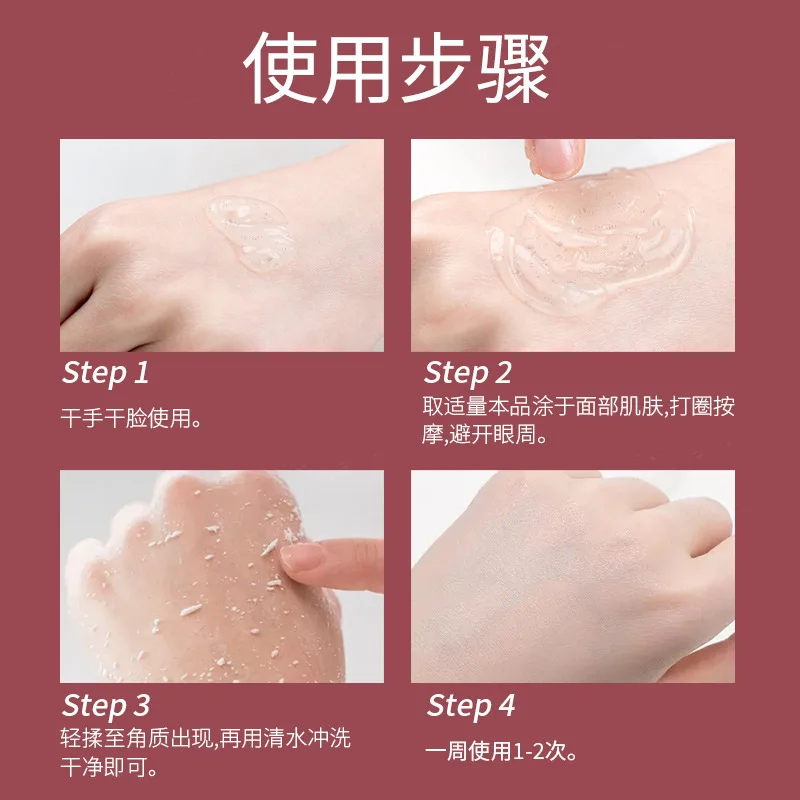 使用步骤

Step 1
干手干脸使用。

Step 2
取适量本品涂于面部肌肤,打圈按摩,避开眼周。

Step 3
轻揉至角质出现,再用清水冲洗干净即可。

Step 4
一周使用1-2次。