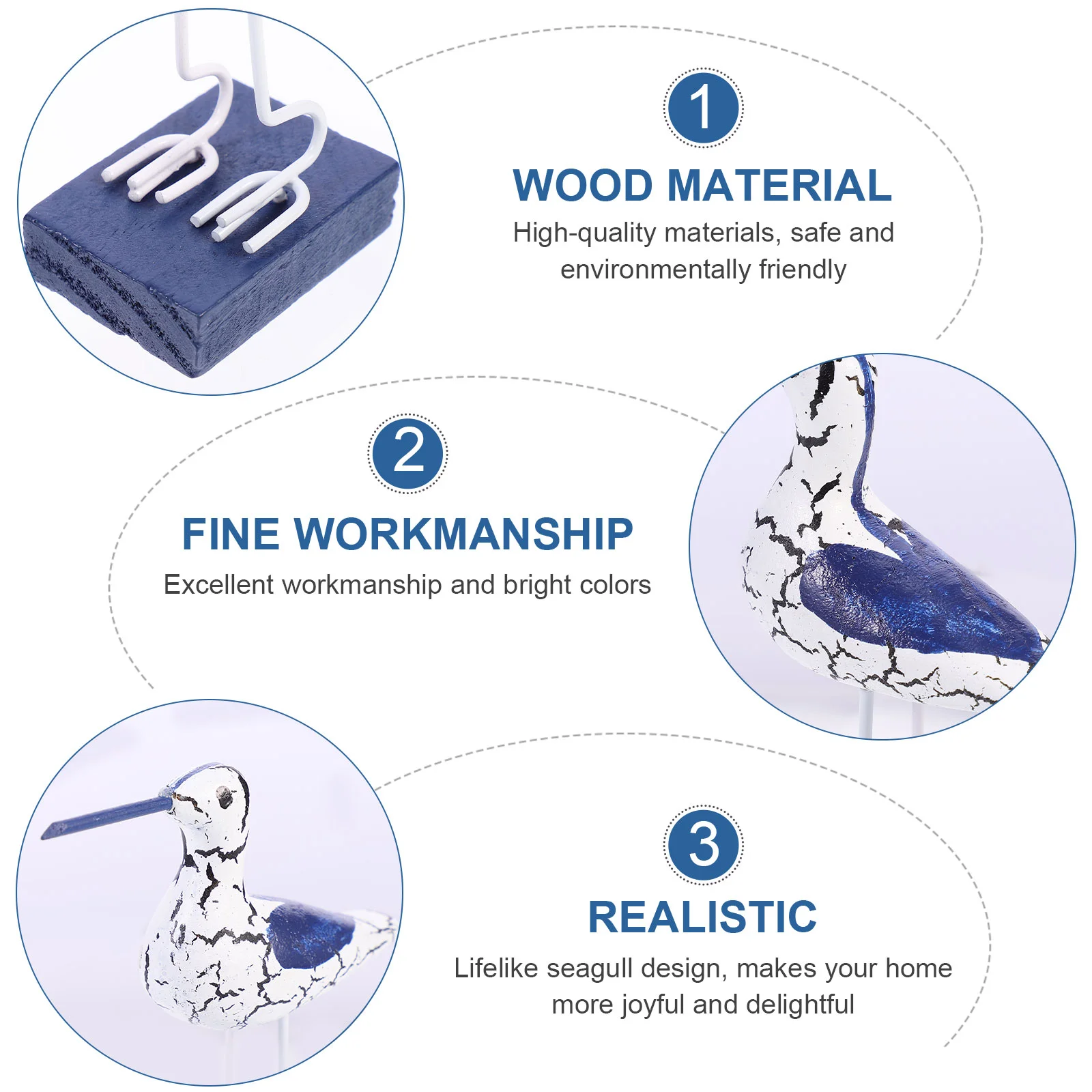 1

WOOD MATERIAL

High-quality materials, safe and environmentally friendly

2

FINE WORKMANSHIP

Excellent workmanship and bright colors

3

REALISTIC

Lifelike seagull design, makes your home more joyful and delightful