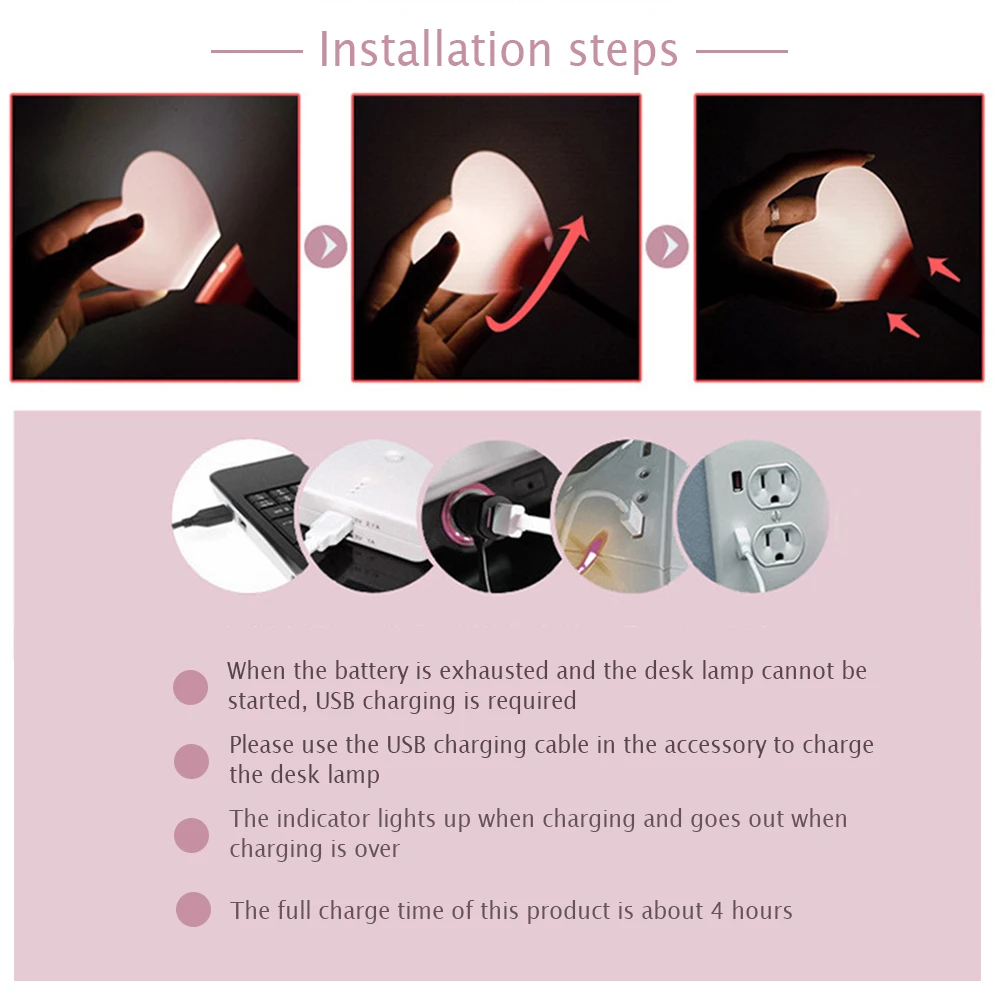 Installation steps

When the battery is exhausted and the desk lamp cannot be started, USB charging is required

Please use the USB charging cable in the accessory to charge the desk lamp

The indicator lights up when charging and goes out when charging is over

The full charge time of this product is about 4 hours