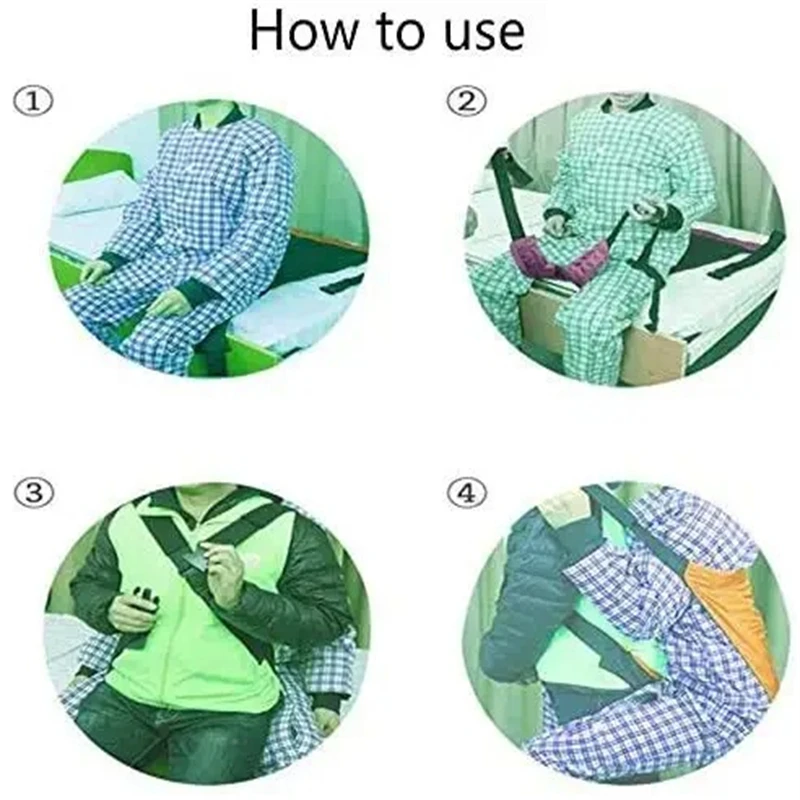 How to use

①

②

③

④