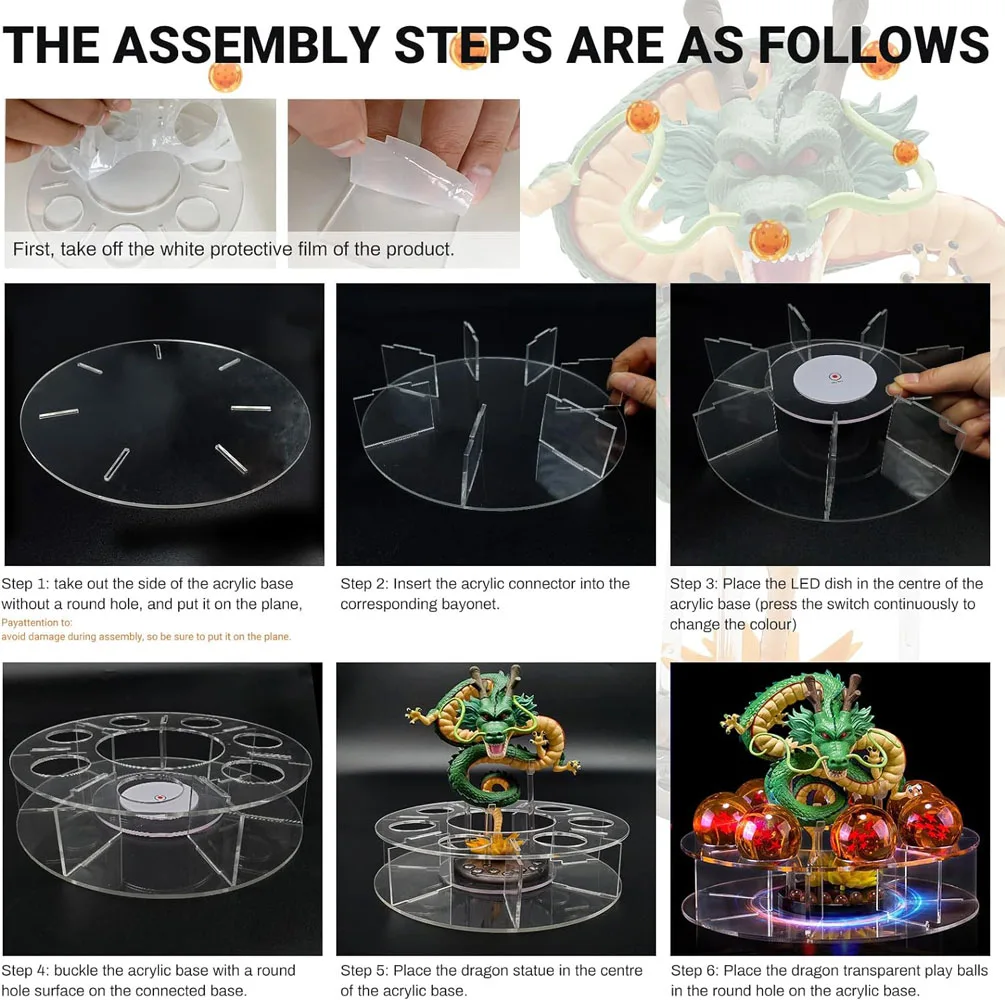 THE ASSEMBLY STEPS ARE AS FOLLOWS

First, take off the white protective film of the product.

Step 1: take out the side of the acrylic base without a round hole, and put it on the plane,
Payattention to:
avoid damage during assembly, so be sure to put it on the plane.

Step 2: Insert the acrylic connector into the corresponding bayonet.

Step 3: Place the LED dish in the centre of the acrylic base (press the switch continuously to change the colour)

Step 4: buckle the acrylic base with a round hole surface on the connected base.

Step 5: Place the dragon statue in the centre of the acrylic base.

Step 6: Place the dragon transparent play balls in the round hole on the acrylic base.