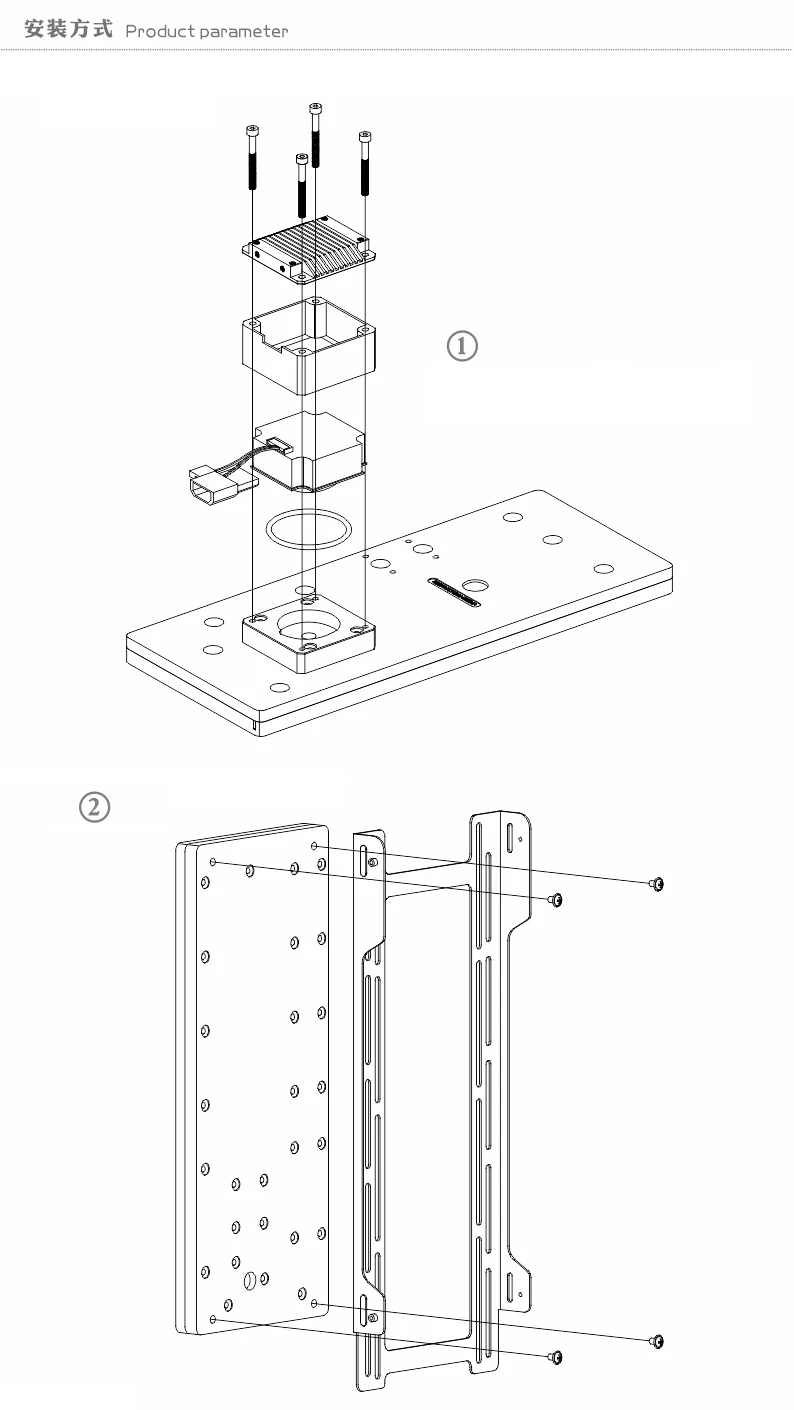 安装方式 Product parameter

①

②