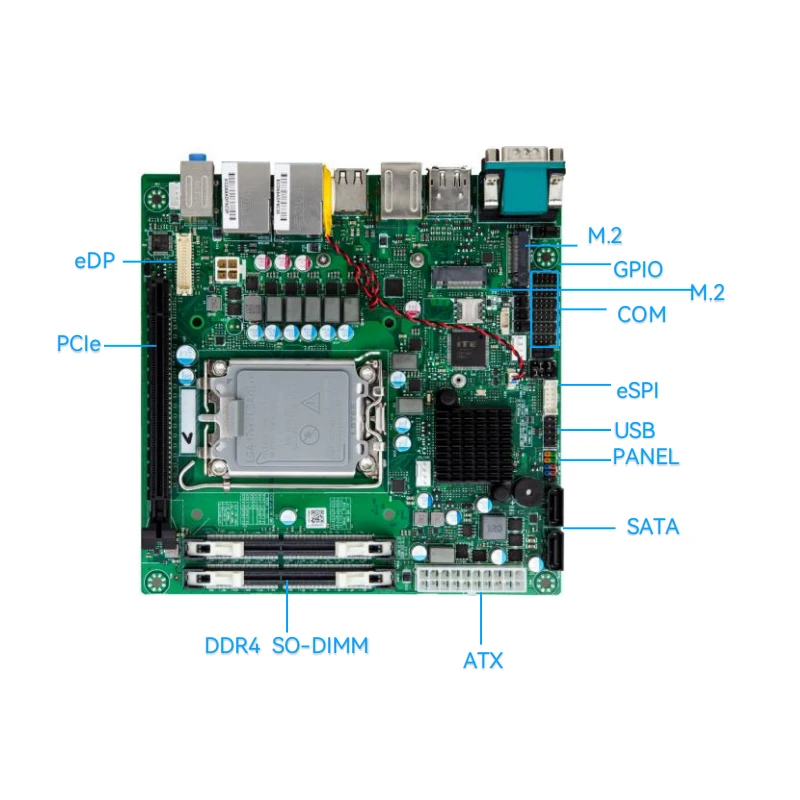 eDP
PCIe
M.2
GPIO
M.2
COM
eSPI
USB
PANEL
SATA
DDR4 SO-DIMM
ATX
ITE