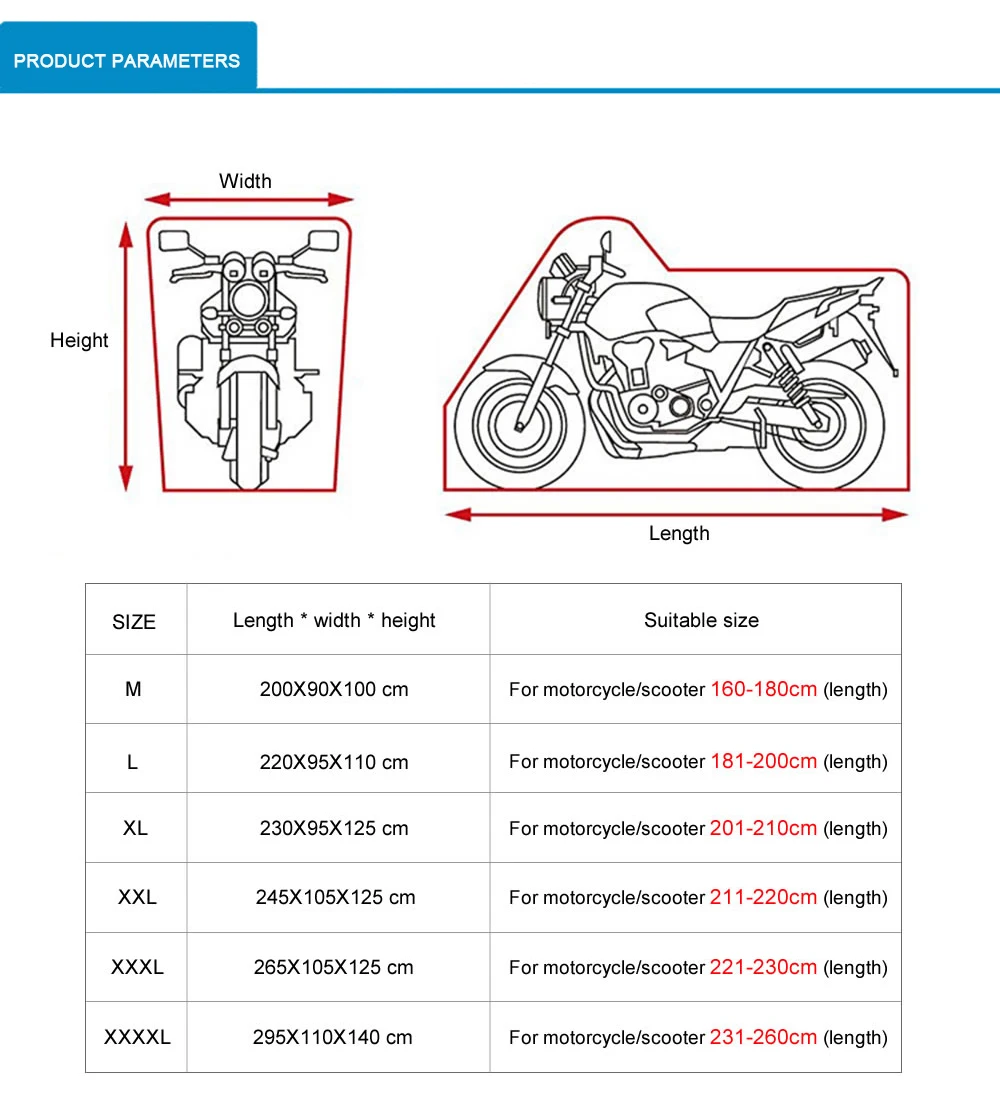 PRODUCT PARAMETERS

Width

Height

Length

| SIZE | Length * width * height | Suitable size |
|---|---|---|
| M | 200X90X100 cm | For motorcycle/scooter 160-180cm (length) |
| L | 220X95X110 cm | For motorcycle/scooter 181-200cm (length) |
| XL | 230X95X125 cm | For motorcycle/scooter 201-210cm (length) |
| XXL | 245X105X125 cm | For motorcycle/scooter 211-220cm (length) |
| XXXL | 265X105X125 cm | For motorcycle/scooter 221-230cm (length) |
| XXXXL | 295X110X140 cm | For motorcycle/scooter 231-260cm (length) |