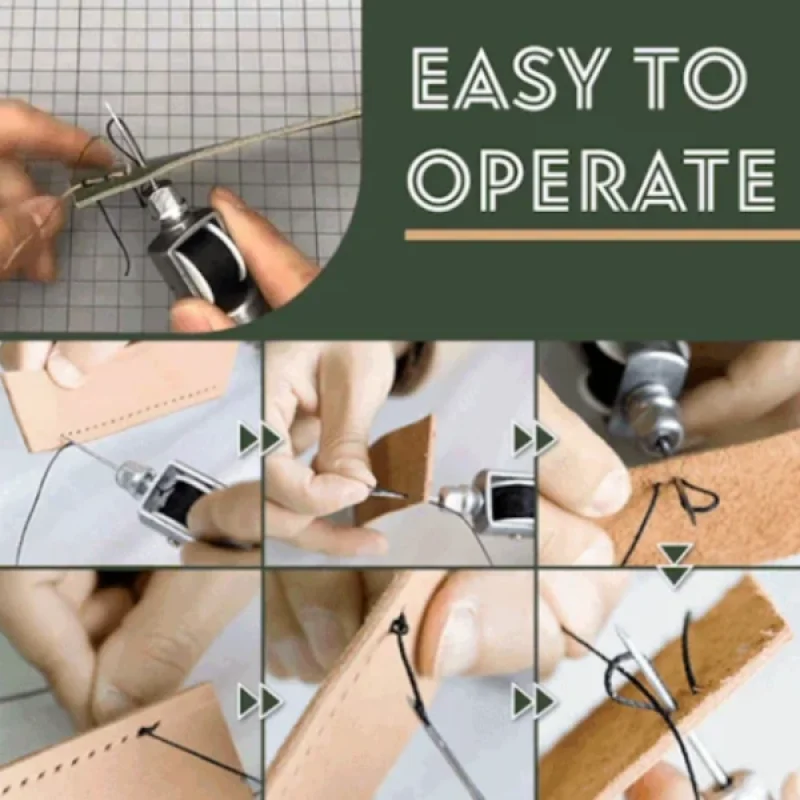 EASY TO OPERATE