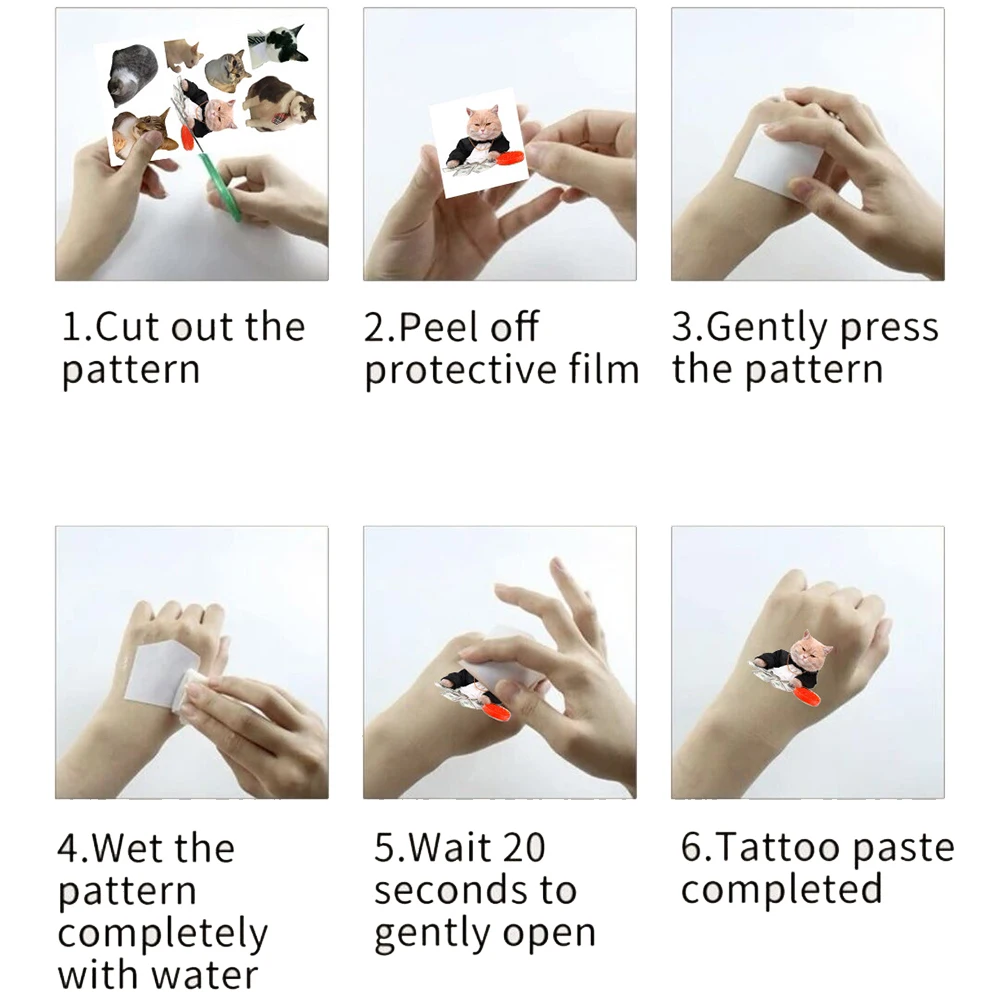 1.Cut out the pattern

2.Peel off protective film

3.Gently press the pattern

4.Wet the pattern completely with water

5.Wait 20 seconds to gently open

6.Tattoo paste completed