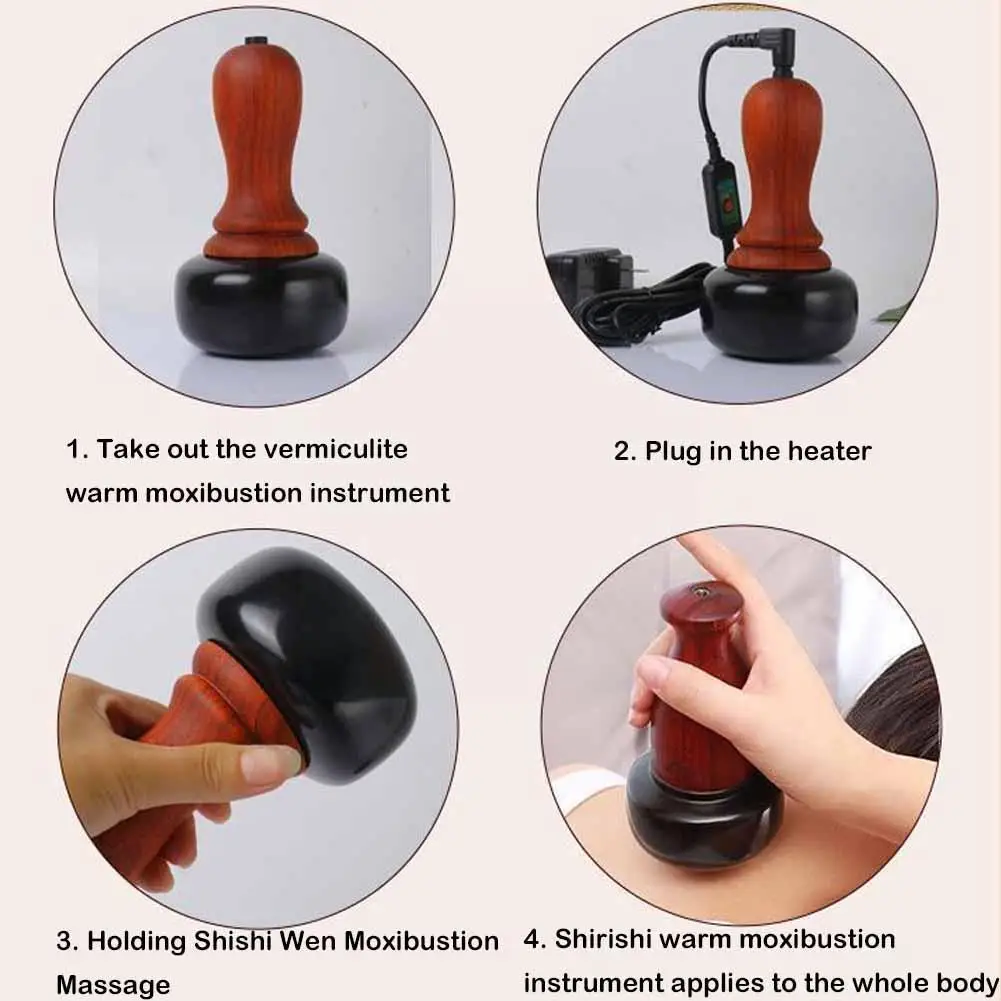 1. Take out the vermiculite warm moxibustion instrument

2. Plug in the heater

3. Holding Shishi Wen Moxibustion Massage

4. Shirishi warm moxibustion instrument applies to the whole body