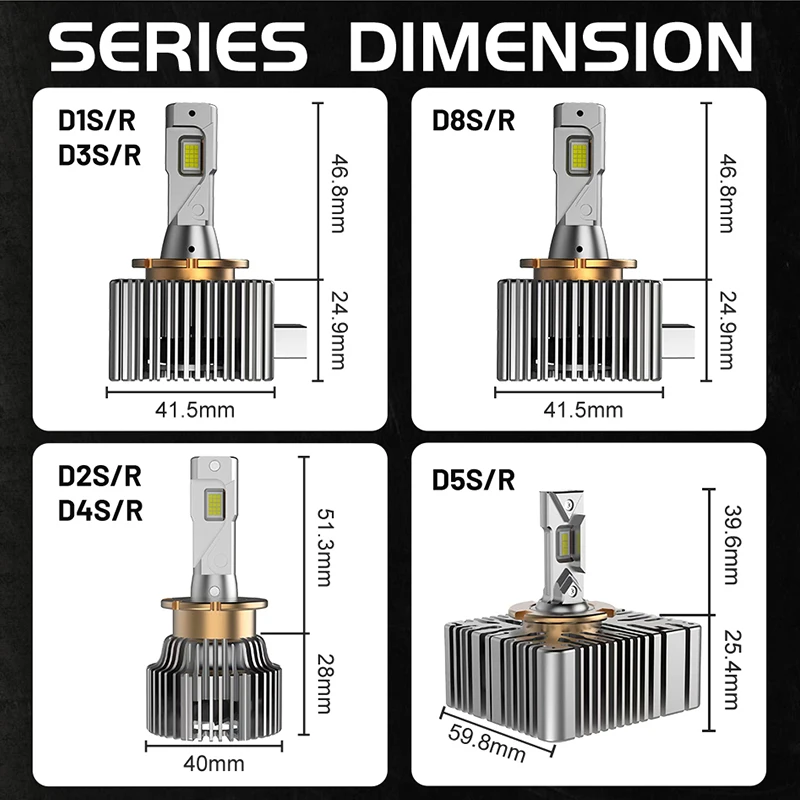 SERIES DIMENSION

D1S/R
D3S/R

46.8mm

24.9mm

41.5mm

D8S/R

46.8mm

24.9mm

41.5mm

D2S/R
D4S/R

51.3mm

28mm

40mm

D5S/R

39.6mm

25.4mm

59.8mm