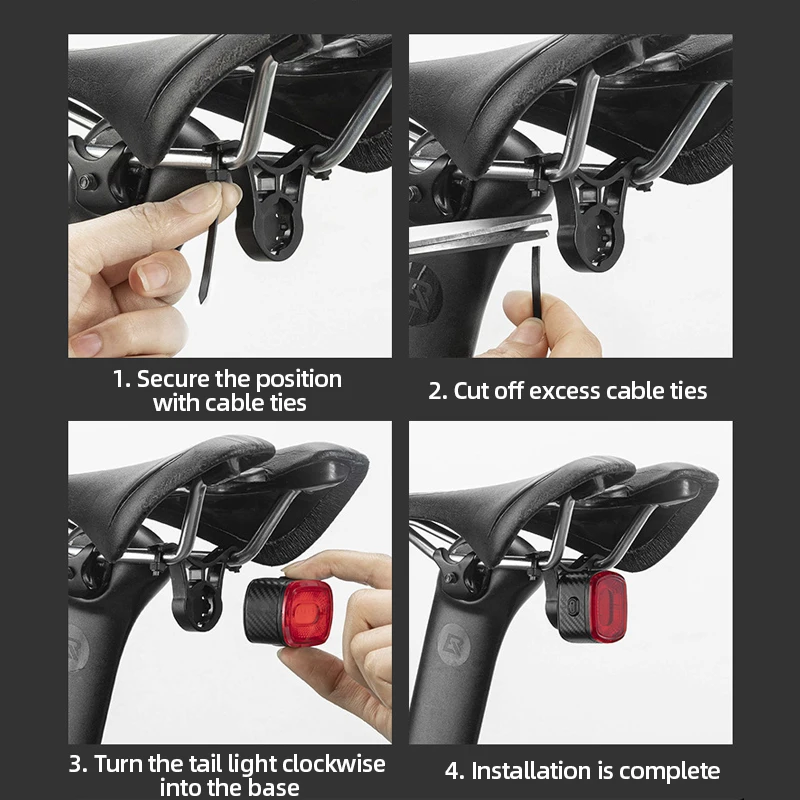 1. Secure the position with cable ties

2. Cut off excess cable ties

3. Turn the tail light clockwise into the base

4. Installation is complete