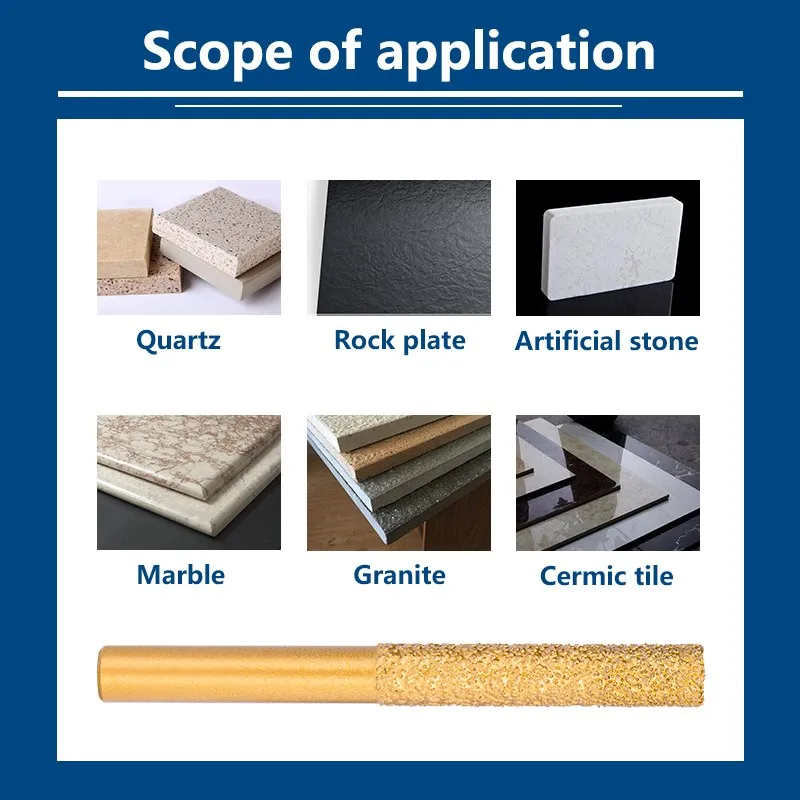 Scope of application

Quartz

Rock plate

Artificial stone

Marble

Granite

Cermic tile