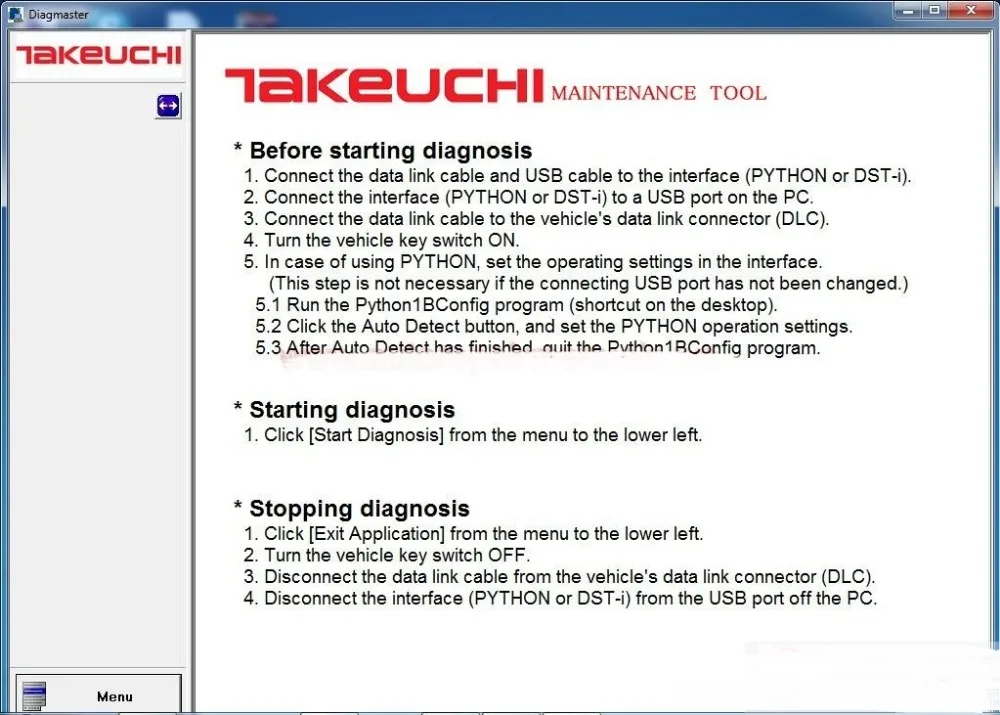 Diagmaster

TAKEUCHI

TAKEUCHI MAINTENANCE TOOL

* Before starting diagnosis
1. Connect the data link cable and USB cable to the interface (PYTHON or DST-i).
2. Connect the interface (PYTHON or DST-i) to a USB port on the PC.
3. Connect the data link cable to the vehicle's data link connector (DLC).
4. Turn the vehicle key switch ON.
5. In case of using PYTHON, set the operating settings in the interface.
(This step is not necessary if the connecting USB port has not been changed.)
5.1 Run the Python1BConfig program (shortcut on the desktop).
5.2 Click the Auto Detect button, and set the PYTHON operation settings.
5.3 After Auto Detect has finished, quit the Python1BConfig program.

* Starting diagnosis
1. Click [Start Diagnosis] from the menu to the lower left.

* Stopping diagnosis
1. Click [Exit Application] from the menu to the lower left.
2. Turn the vehicle key switch OFF.
3. Disconnect the data link cable from the vehicle's data link connector (DLC).
4. Disconnect the interface (PYTHON or DST-i) from the USB port off the PC.

Menu