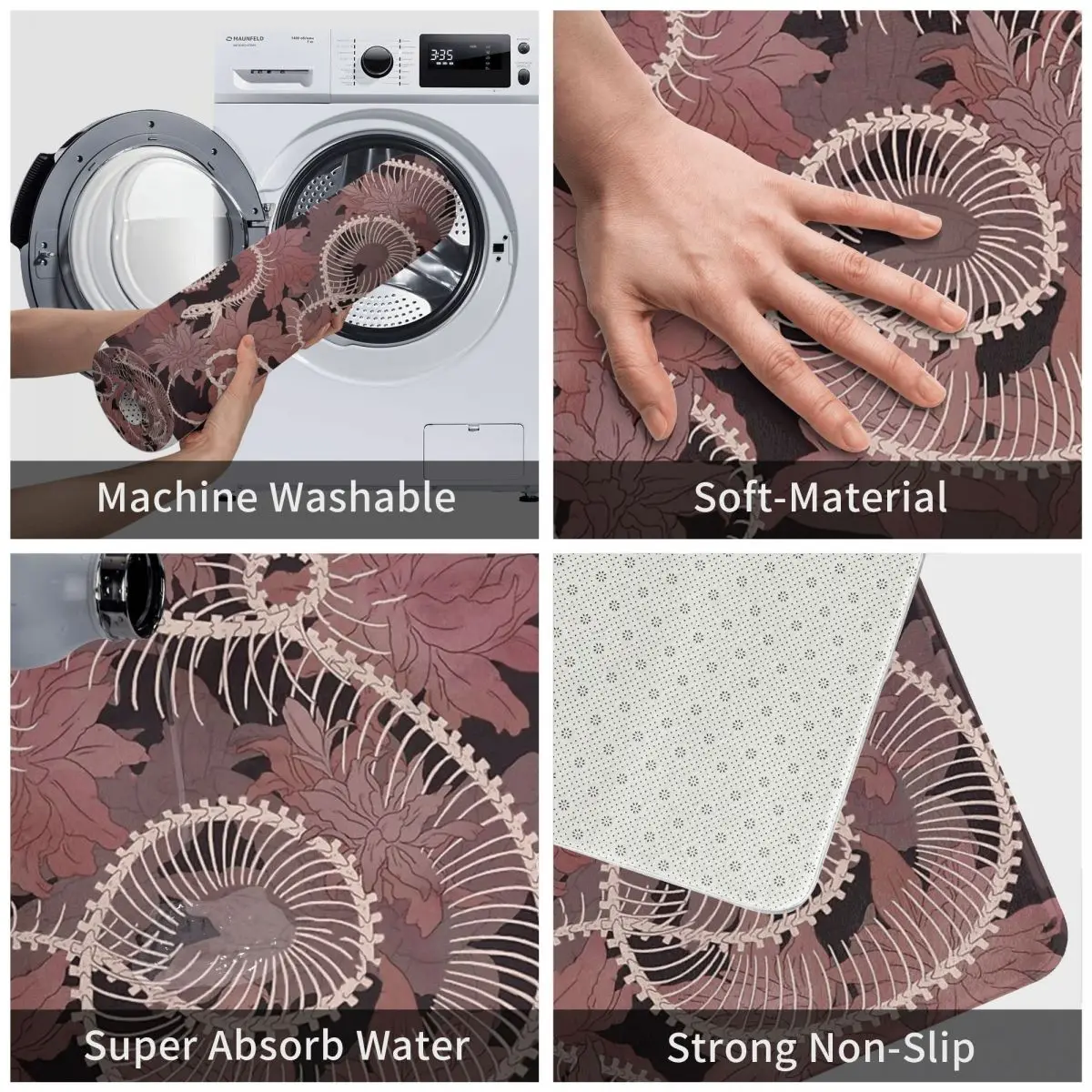 MAUNFELD

3:35

Machine Washable

Soft-Material

Super Absorb Water

Strong Non-Slip