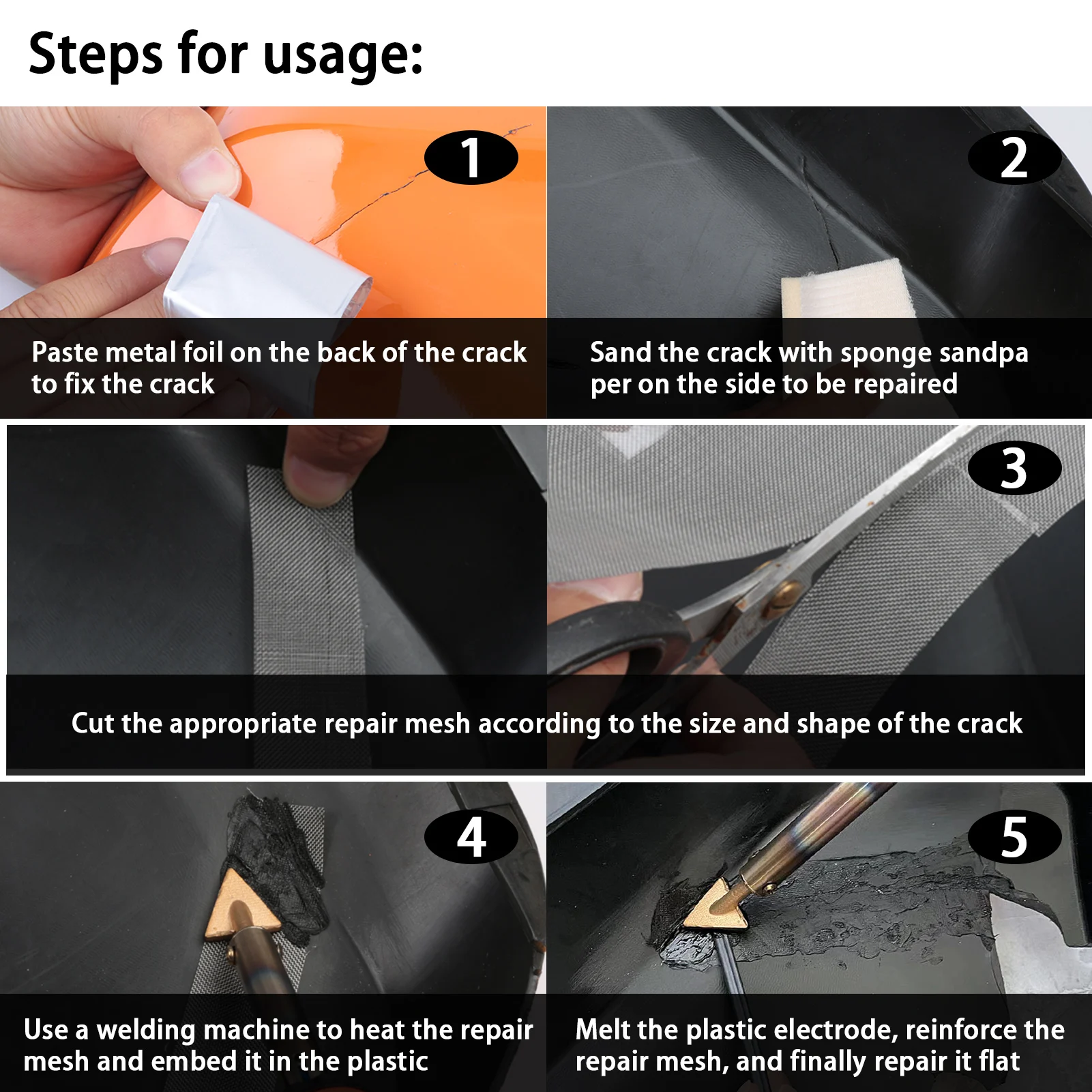 Steps for usage:

1

Paste metal foil on the back of the crack to fix the crack

2

Sand the crack with sponge sandpa per on the side to be repaired

3

Cut the appropriate repair mesh according to the size and shape of the crack

4

Use a welding machine to heat the repair mesh and embed it in the plastic

5

Melt the plastic electrode, reinforce the repair mesh, and finally repair it flat