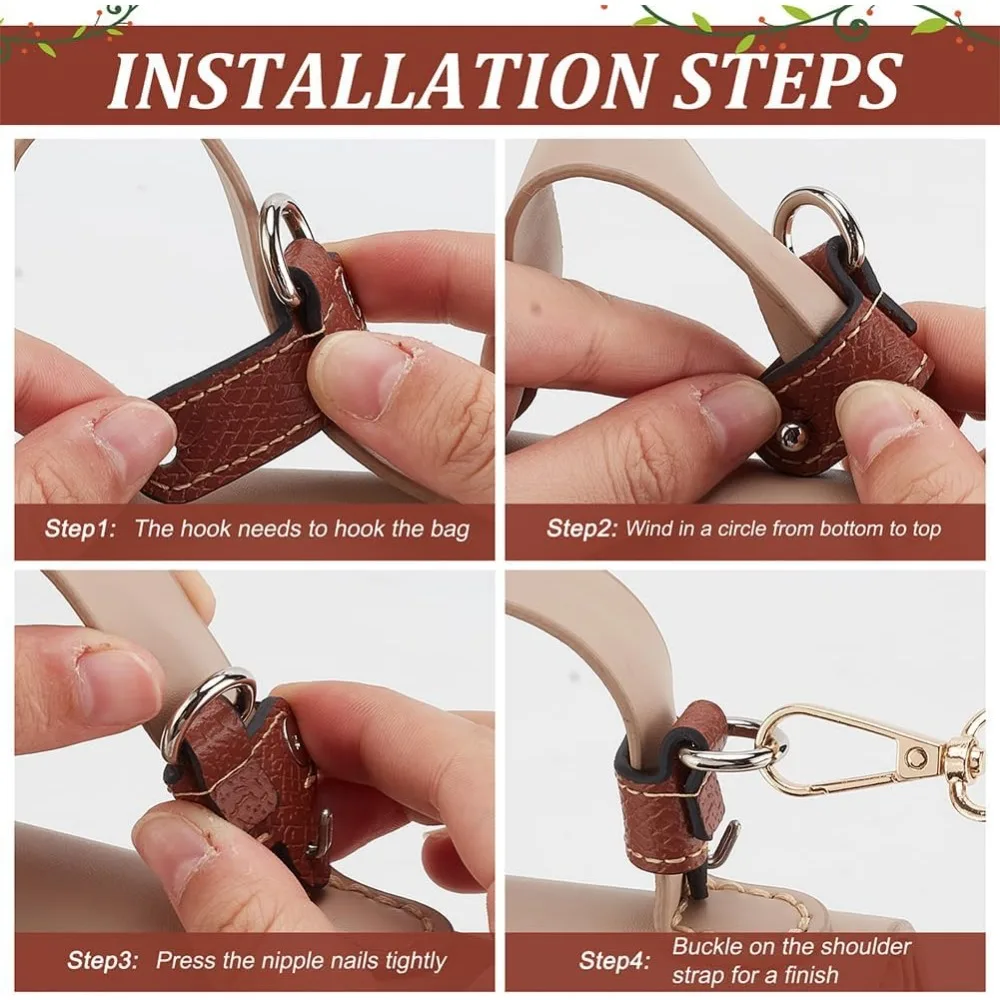 INSTALLATION STEPS

Step1: The hook needs to hook the bag

Step2: Wind in a circle from bottom to top

Step3: Press the nipple nails tightly

Step4: Buckle on the shoulder strap for a finish