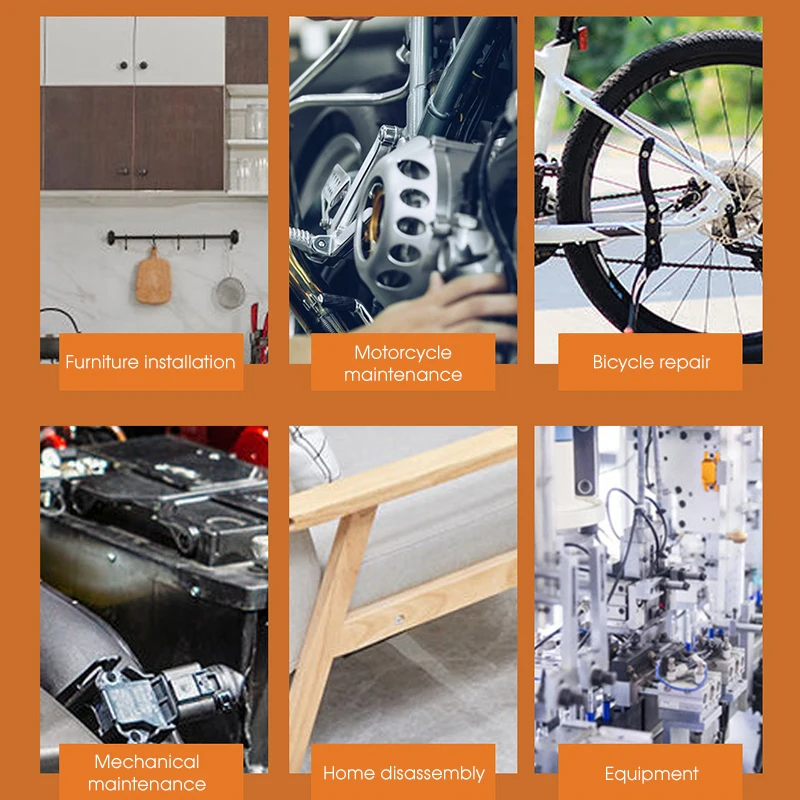 Furniture installation

Motorcycle maintenance

Bicycle repair

Mechanical maintenance

Home disassembly

Equipment