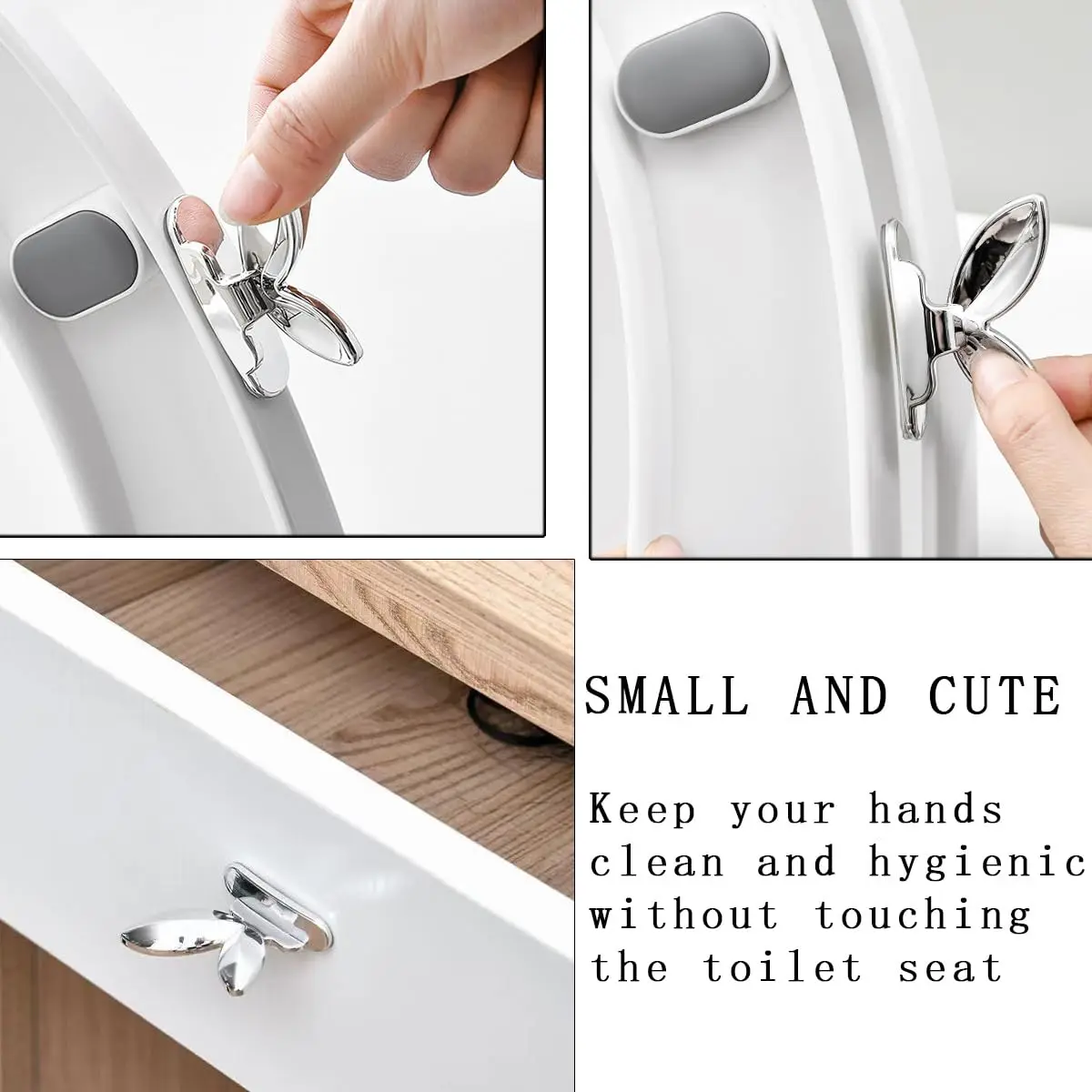 SMALL AND CUTE

Keep your hands clean and hygienic without touching the toilet seat