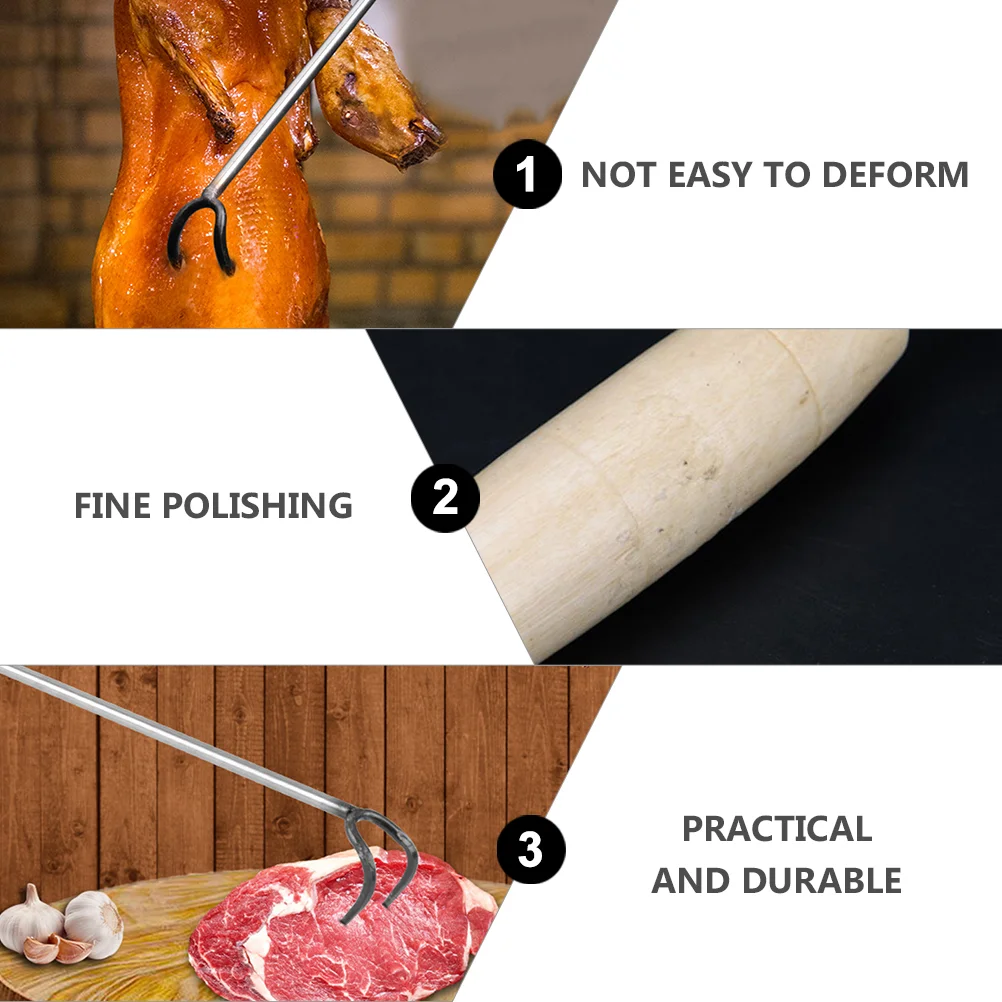 1 NOT EASY TO DEFORM

FINE POLISHING 2

3 PRACTICAL AND DURABLE