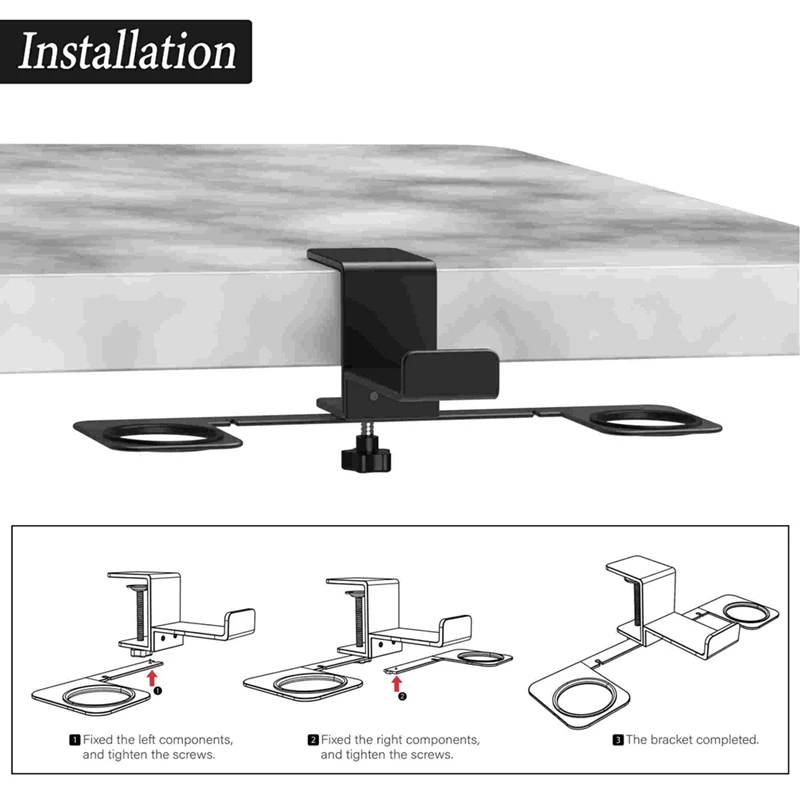 Installation

1

2

1 Fixed the left components, and tighten the screws.

2 Fixed the right components, and tighten the screws.

3 The bracket completed.