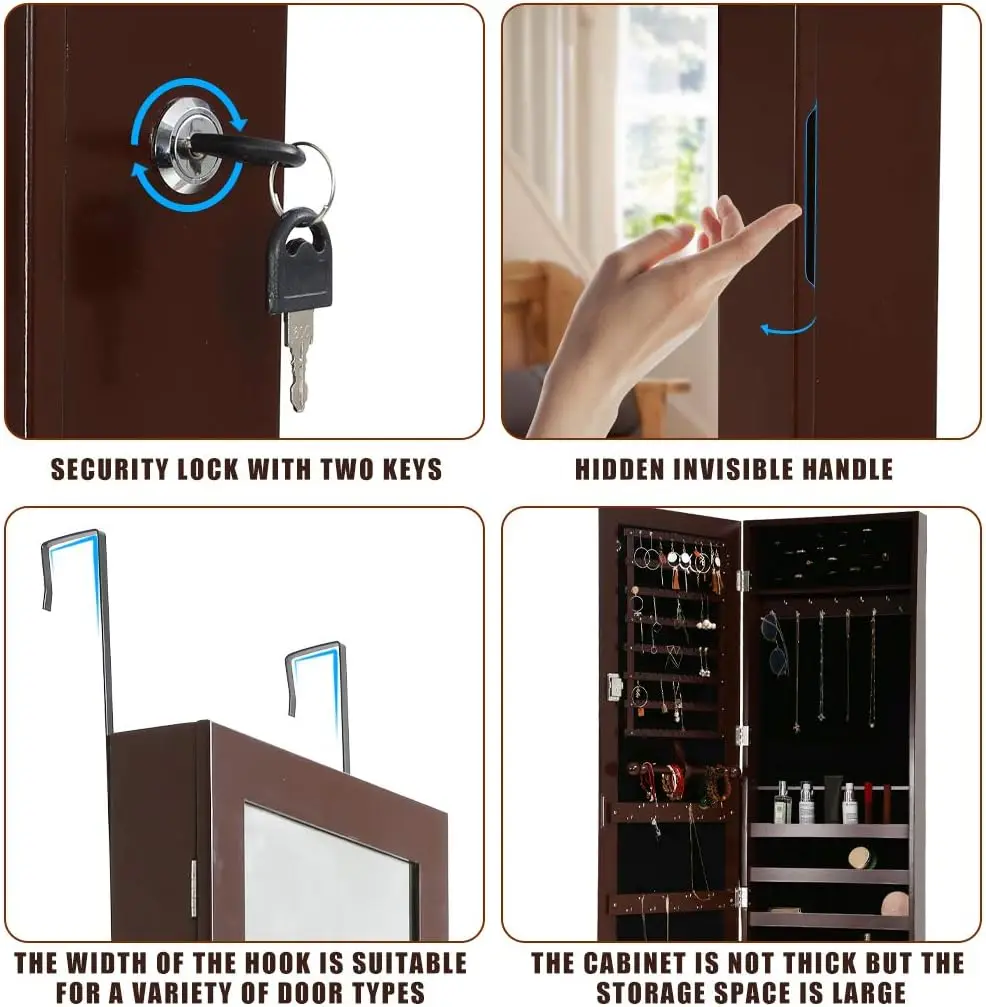 SECURITY LOCK WITH TWO KEYS

HIDDEN INVISIBLE HANDLE

THE WIDTH OF THE HOOK IS SUITABLE FOR A VARIETY OF DOOR TYPES

THE CABINET IS NOT THICK BUT THE STORAGE SPACE IS LARGE