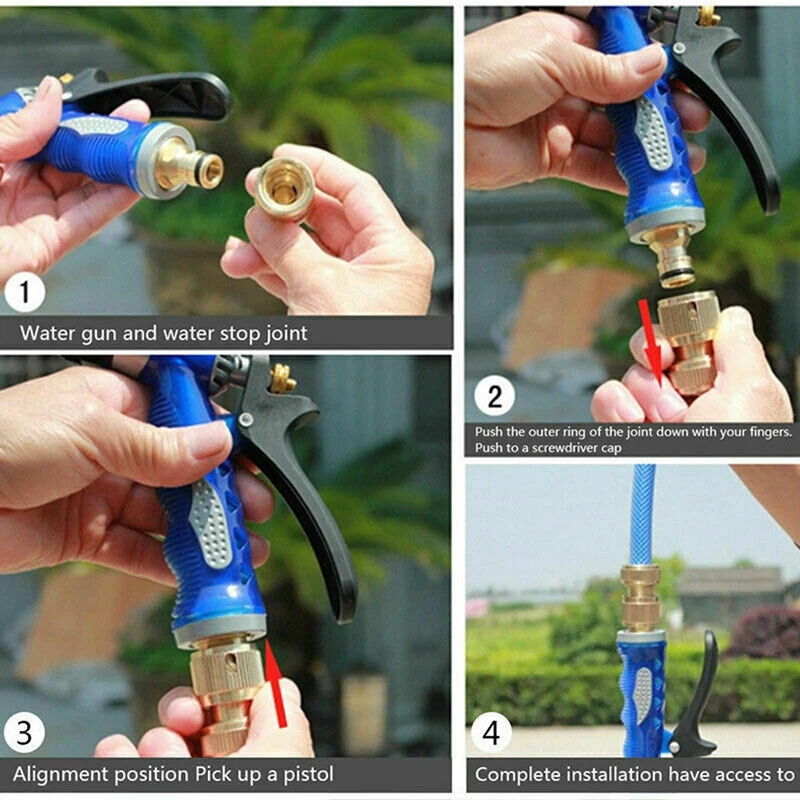 1

Water gun and water stop joint

2

Push the outer ring of the joint down with your fingers. Push to a screwdriver cap

3

Alignment position Pick up a pistol

4

Complete installation have access to