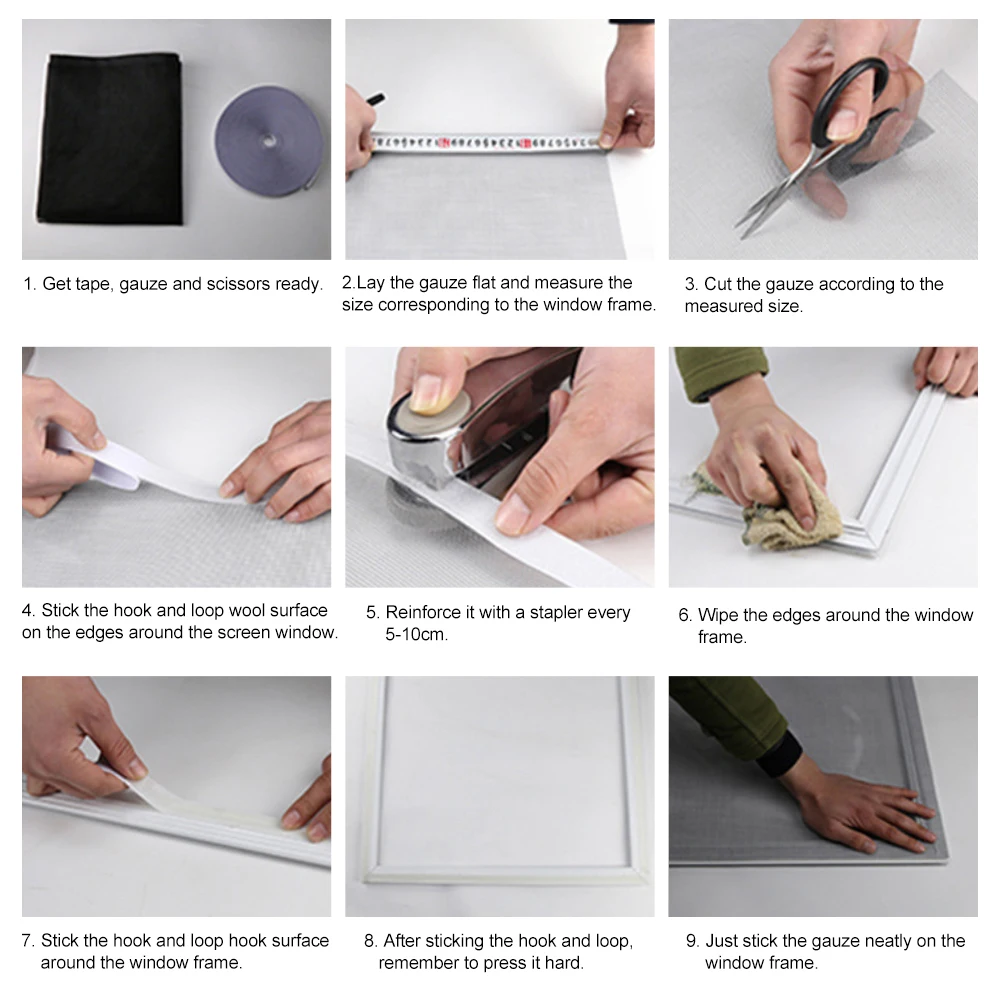 1. Get tape, gauze and scissors ready.

2.Lay the gauze flat and measure the size corresponding to the window frame.

3. Cut the gauze according to the measured size.

4. Stick the hook and loop wool surface on the edges around the screen window.

5. Reinforce it with a stapler every 5-10cm.

6. Wipe the edges around the window frame.

7. Stick the hook and loop hook surface around the window frame.

8. After sticking the hook and loop, remember to press it hard.

9. Just stick the gauze neatly on the window frame.