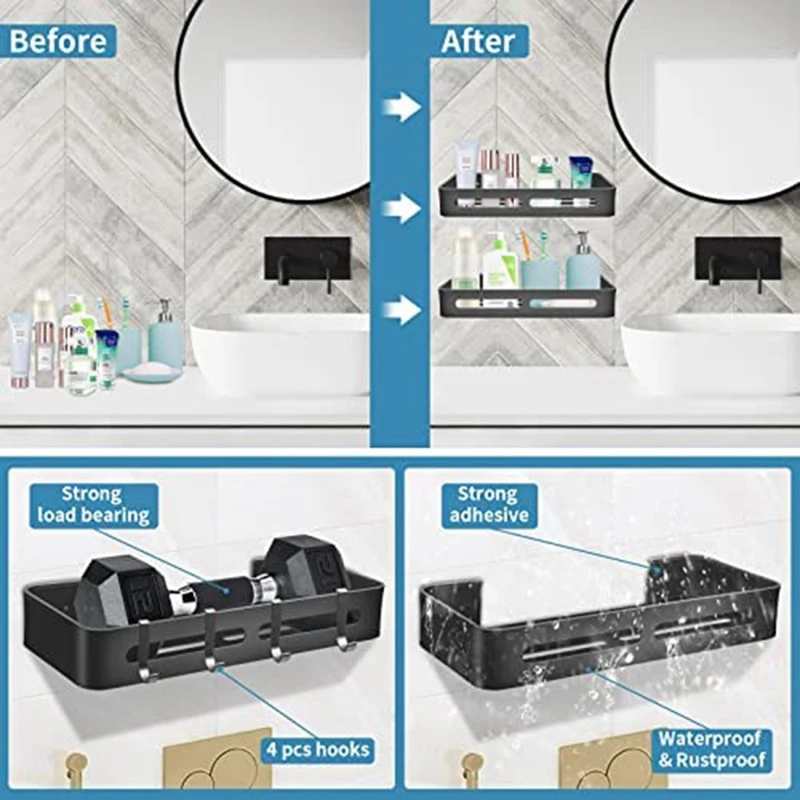 Before

After

Strong load bearing

12

12

4 pcs hooks

Strong adhesive

Waterproof & Rustproof