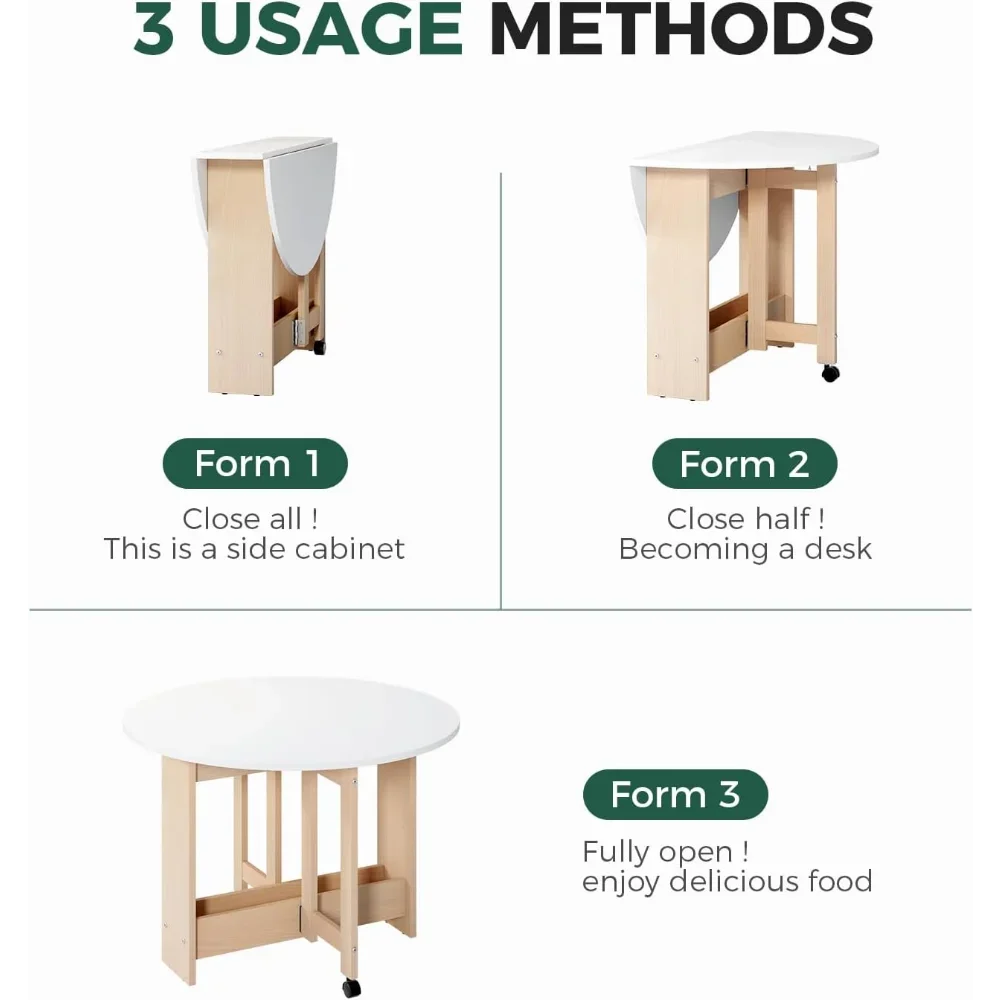 3 USAGE METHODS

Form 1

Close all !
This is a side cabinet

Form 2

Close half !
Becoming a desk

Form 3

Fully open !
enjoy delicious food