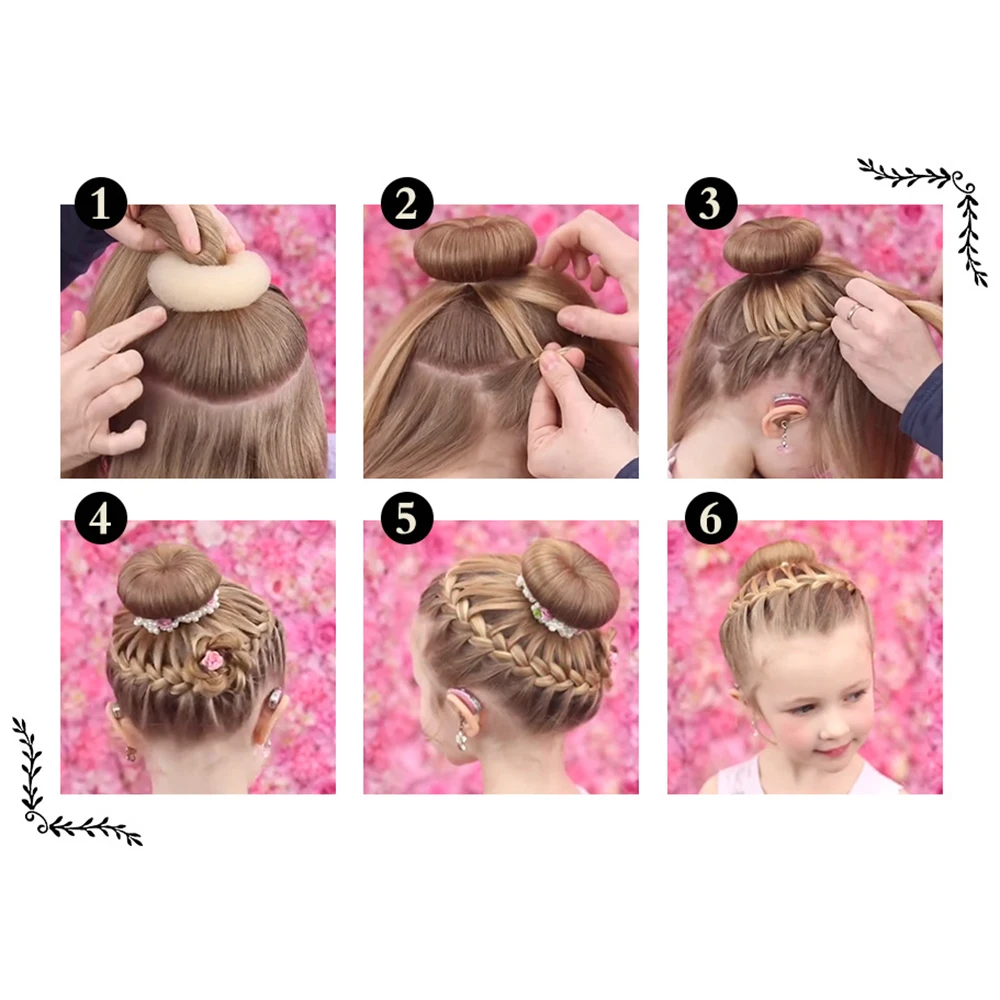 1

2

3

4

5

6