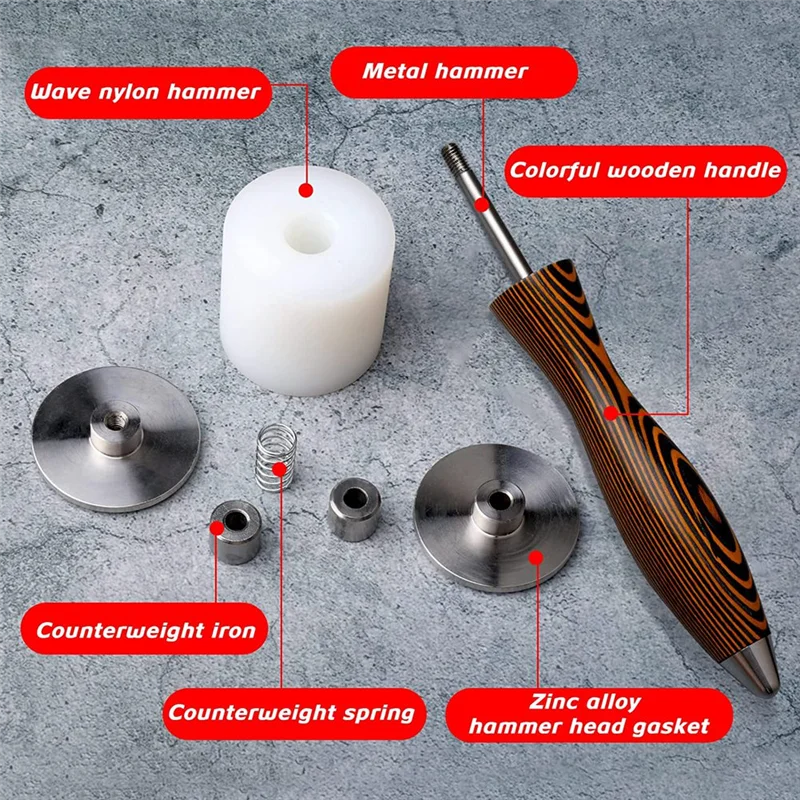 Wave nylon hammer

Metal hammer

Colorful wooden handle

Counterweight iron

Counterweight spring

Zinc alloy hammer head gasket